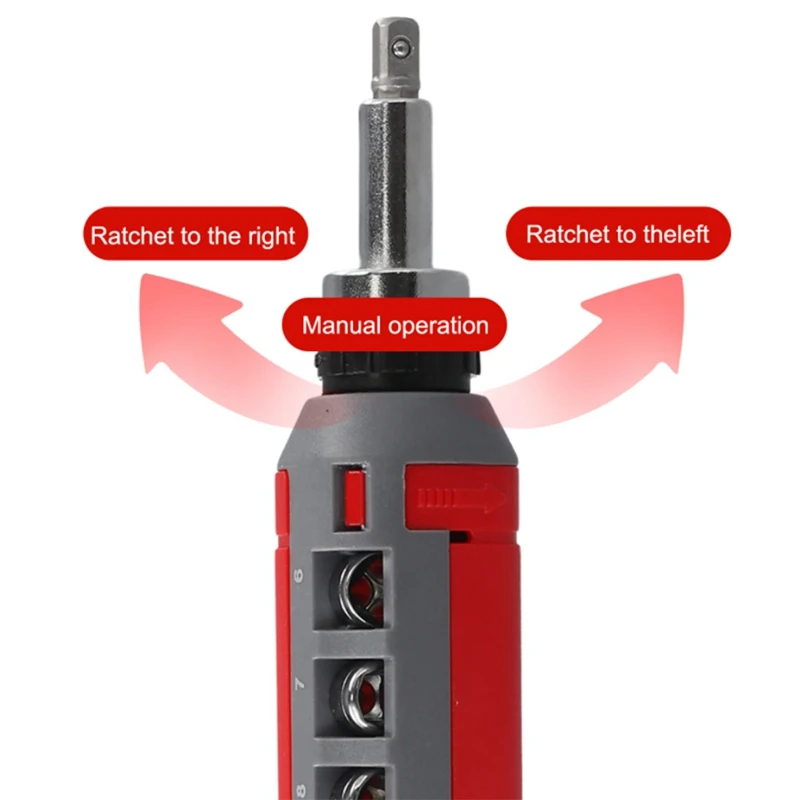 Ratchet to the right

Ratchet to theleft

Manual operation

6

7

8