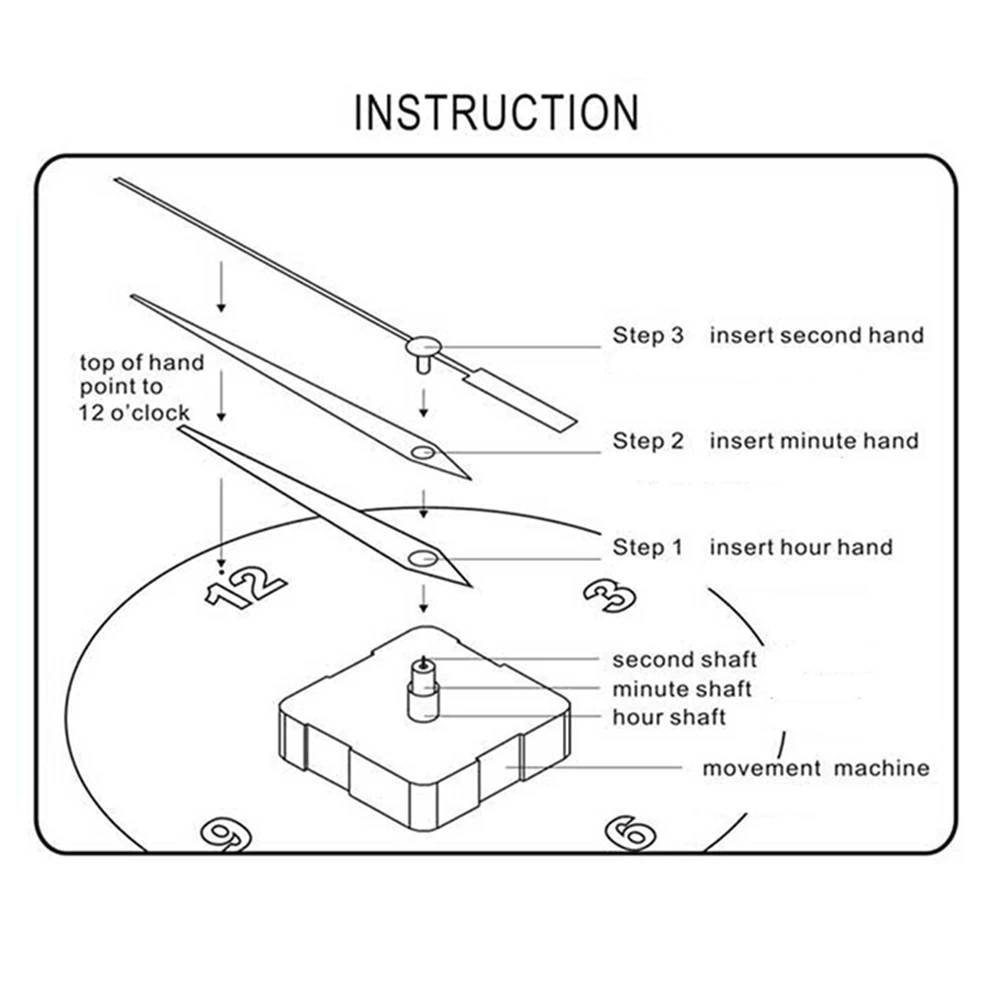 INSTRUCTION

top of hand point to 12 o'clock

Step 3 insert second hand

Step 2 insert minute hand

Step 1 insert hour hand

12

3

second shaft

minute shaft

hour shaft

movement machine

9

6