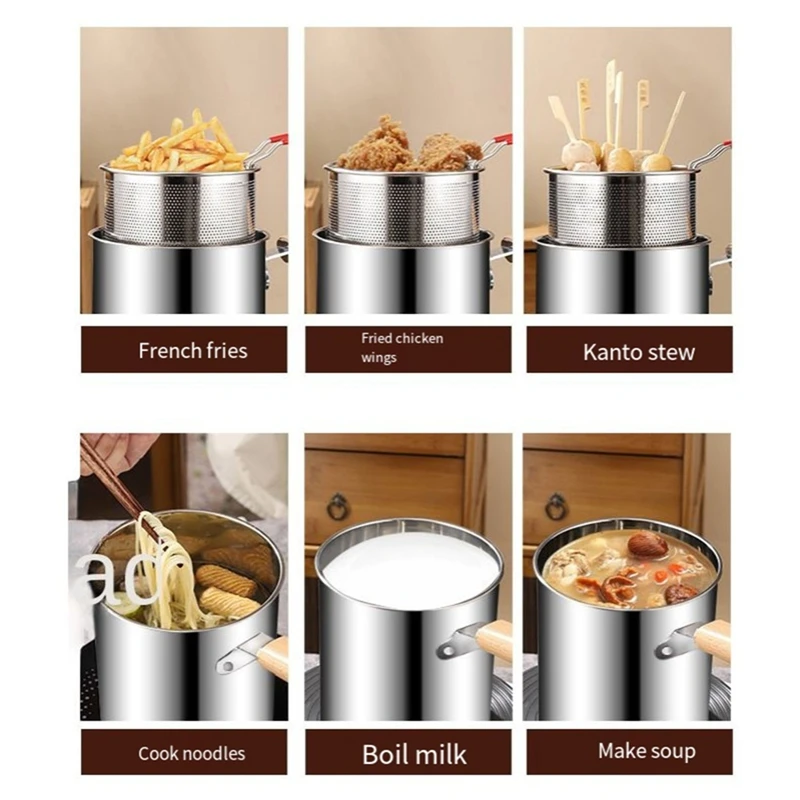 French fries

Fried chicken wings

Kanto stew

ad

Cook noodles

Boil milk

Make soup