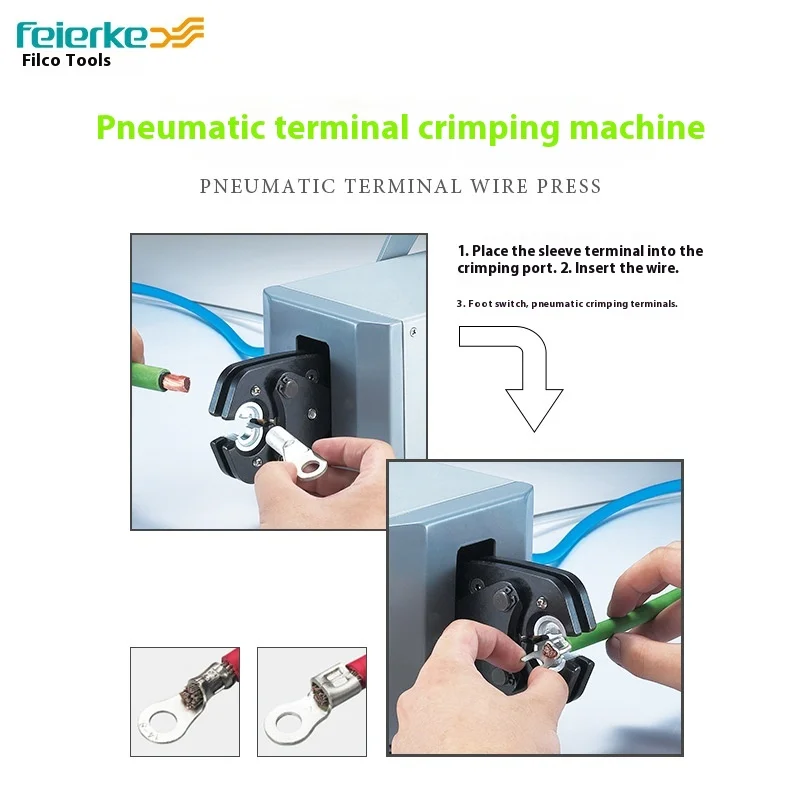 feierke
Filco Tools

Pneumatic terminal crimping machine

PNEUMATIC TERMINAL WIRE PRESS

1. Place the sleeve terminal into the crimping port. 2. Insert the wire.

3. Foot switch, pneumatic crimping terminals.