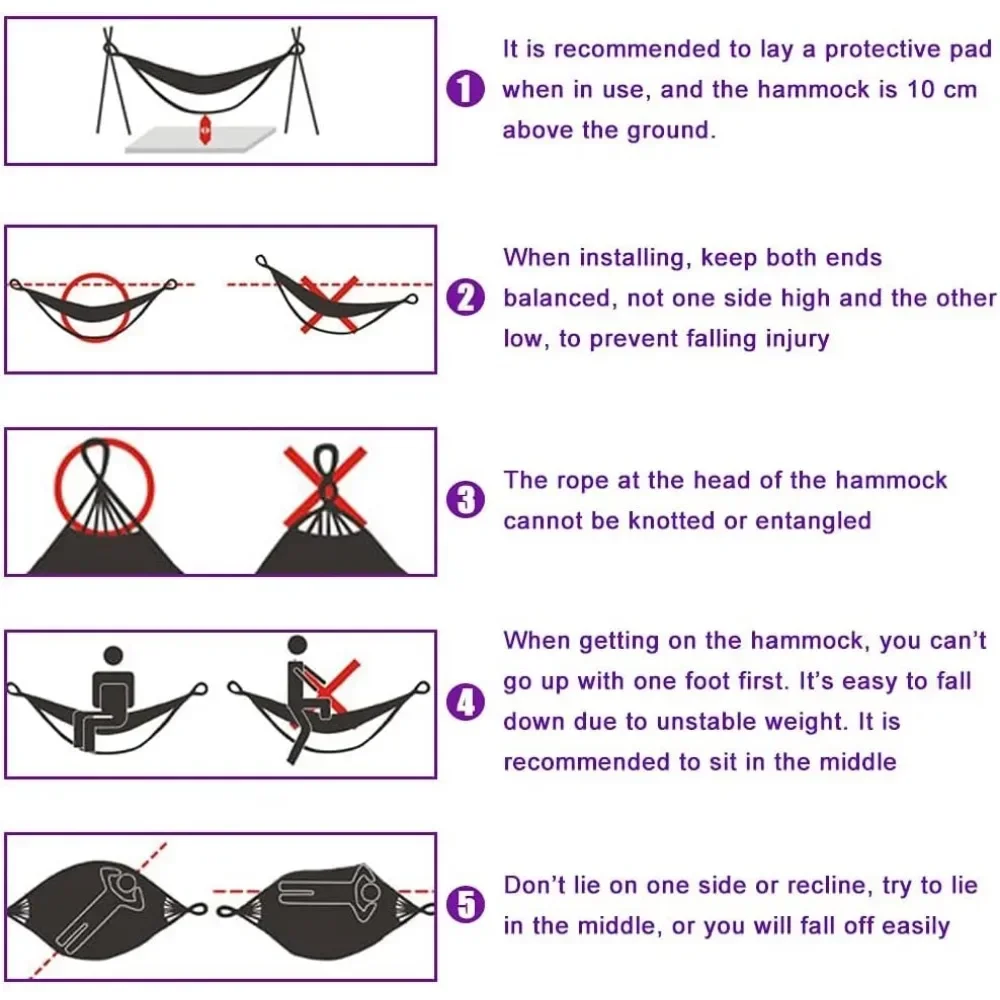 1 It is recommended to lay a protective pad when in use, and the hammock is 10 cm above the ground.

2 When installing, keep both ends balanced, not one side high and the other low, to prevent falling injury

3 The rope at the head of the hammock cannot be knotted or entangled

4 When getting on the hammock, you can't go up with one foot first. It's easy to fall down due to unstable weight. It is recommended to sit in the middle

5 Don't lie on one side or recline, try to lie in the middle, or you will fall off easily