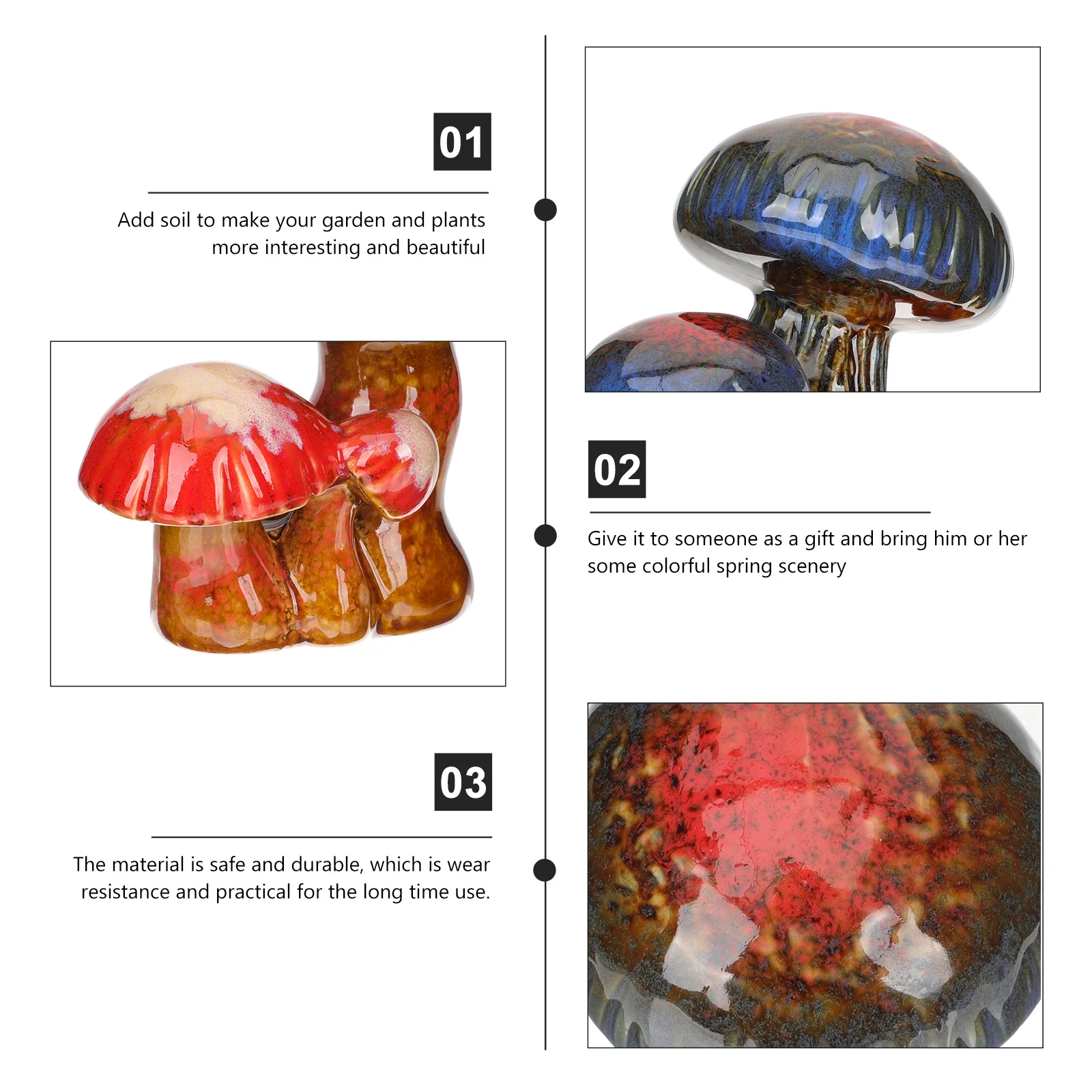 01

Add soil to make your garden and plants more interesting and beautiful

02

Give it to someone as a gift and bring him or her some colorful spring scenery

03

The material is safe and durable, which is wear resistance and practical for the long time use.