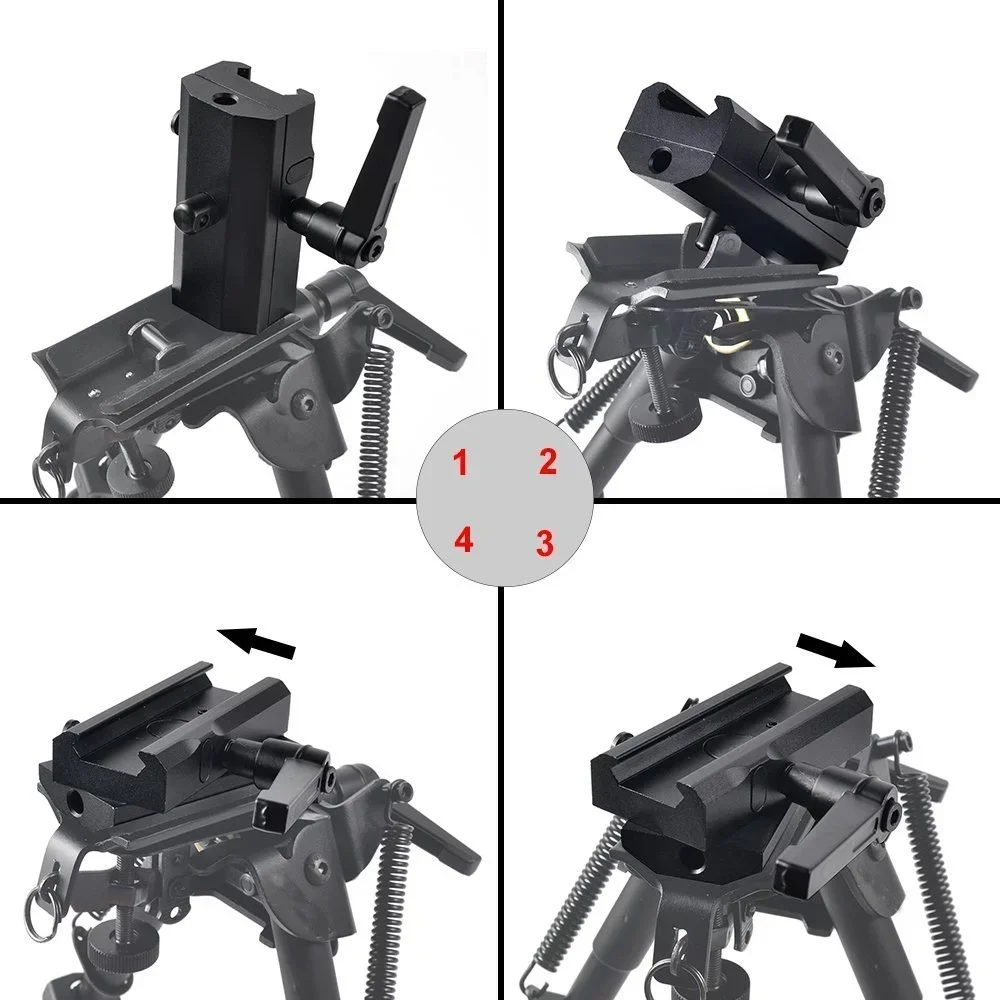 1 2
4 3