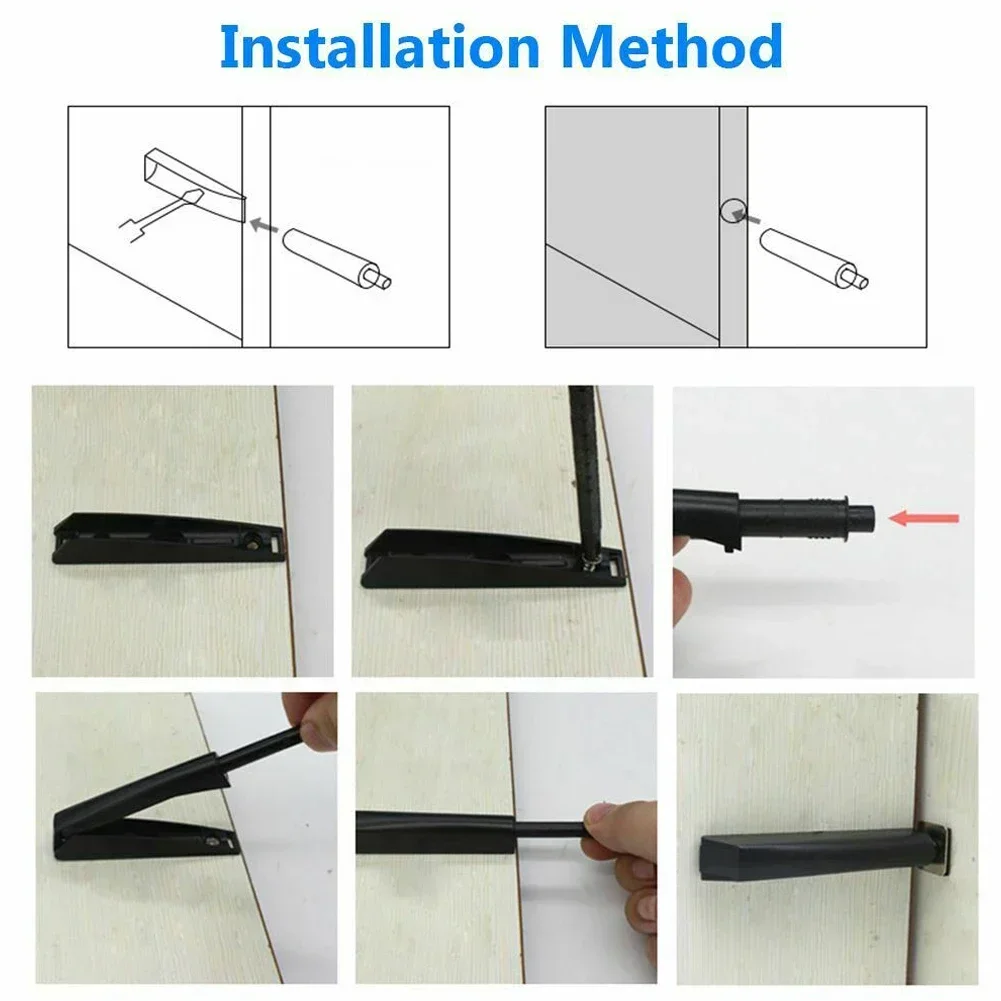 Installation Method