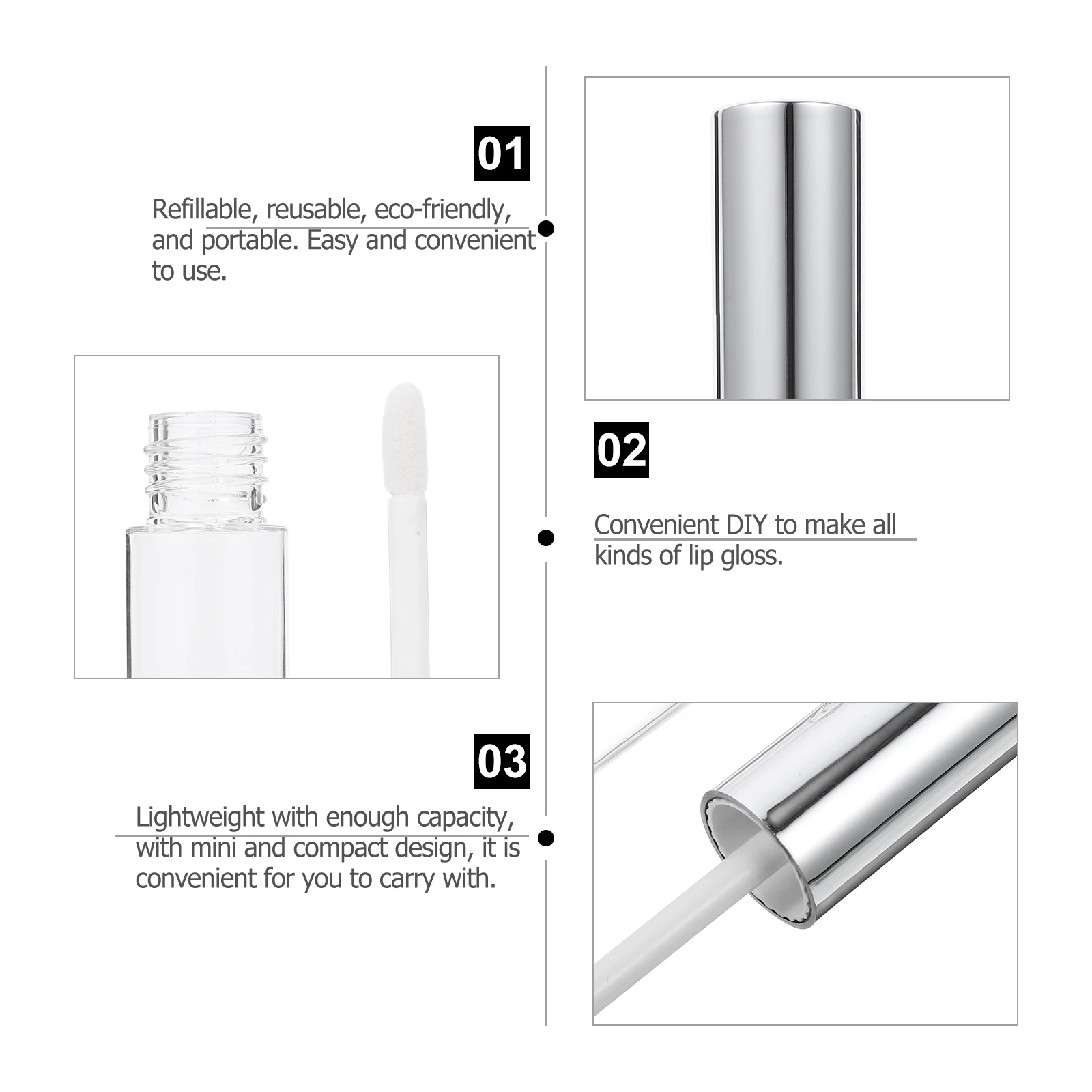 01

Refillable, reusable, eco-friendly, and portable. Easy and convenient to use.

02

Convenient DIY to make all kinds of lip gloss.

03

Lightweight with enough capacity, with mini and compact design, it is convenient for you to carry with.