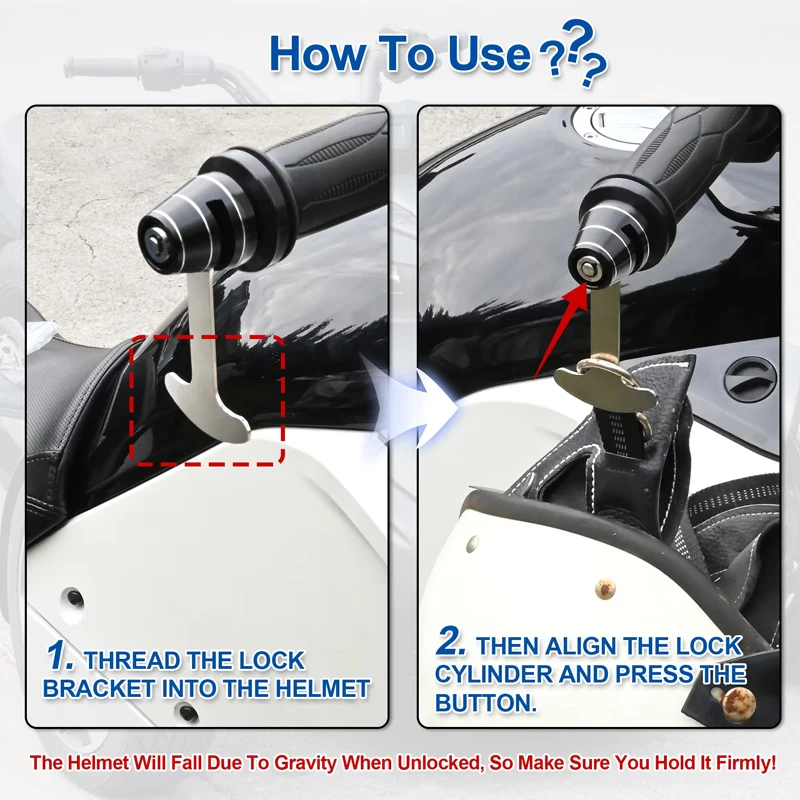 How To Use ???

1. THREAD THE LOCK BRACKET INTO THE HELMET

2. THEN ALIGN THE LOCK CYLINDER AND PRESS THE BUTTON.

The Helmet Will Fall Due To Gravity When Unlocked, So Make Sure You Hold It Firmly!