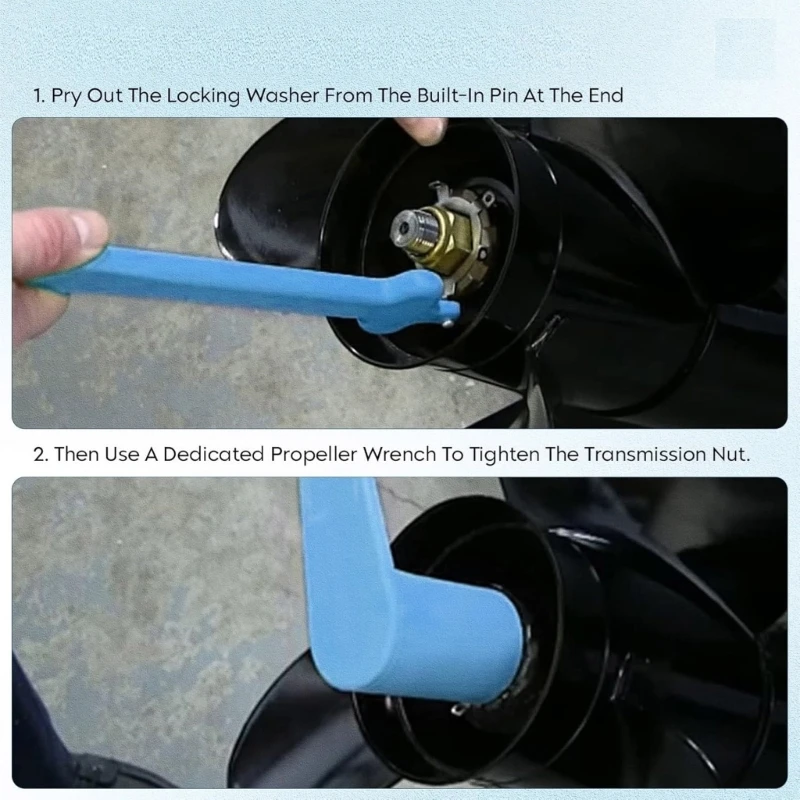 1. Pry Out The Locking Washer From The Built-In Pin At The End

2. Then Use A Dedicated Propeller Wrench To Tighten The Transmission Nut.