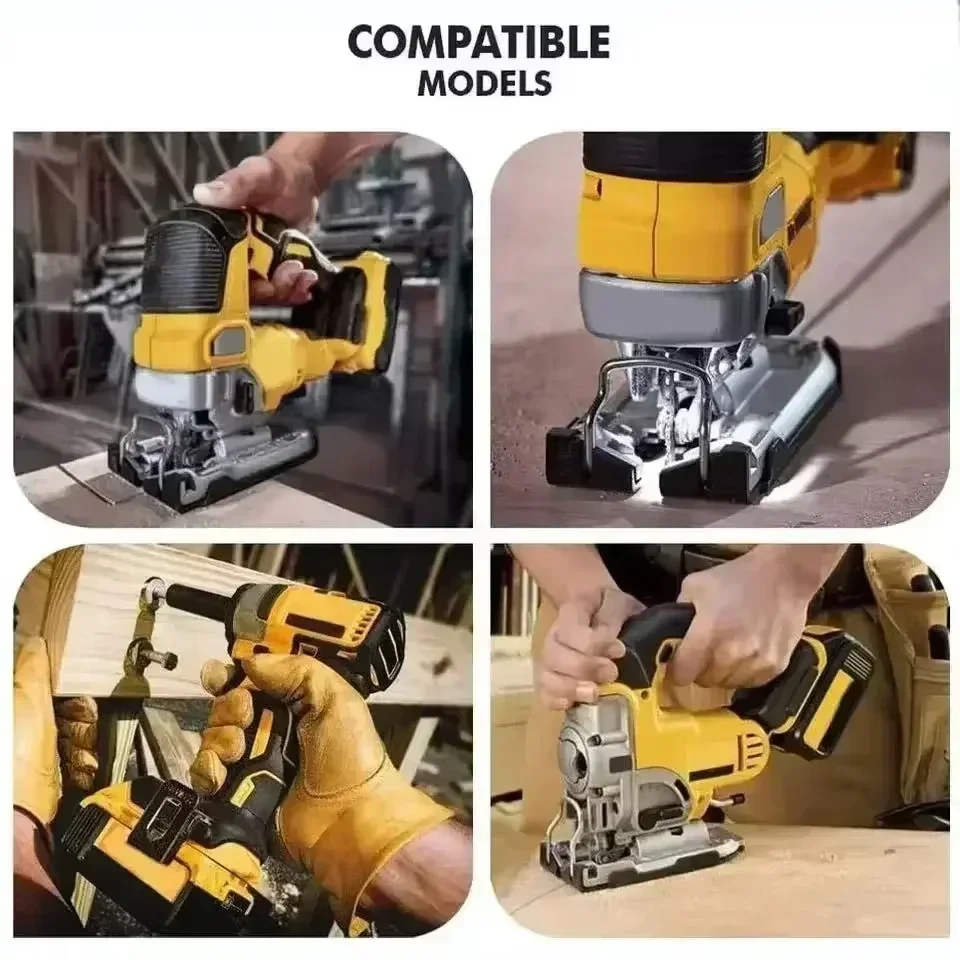 COMPATIBLE
MODELS