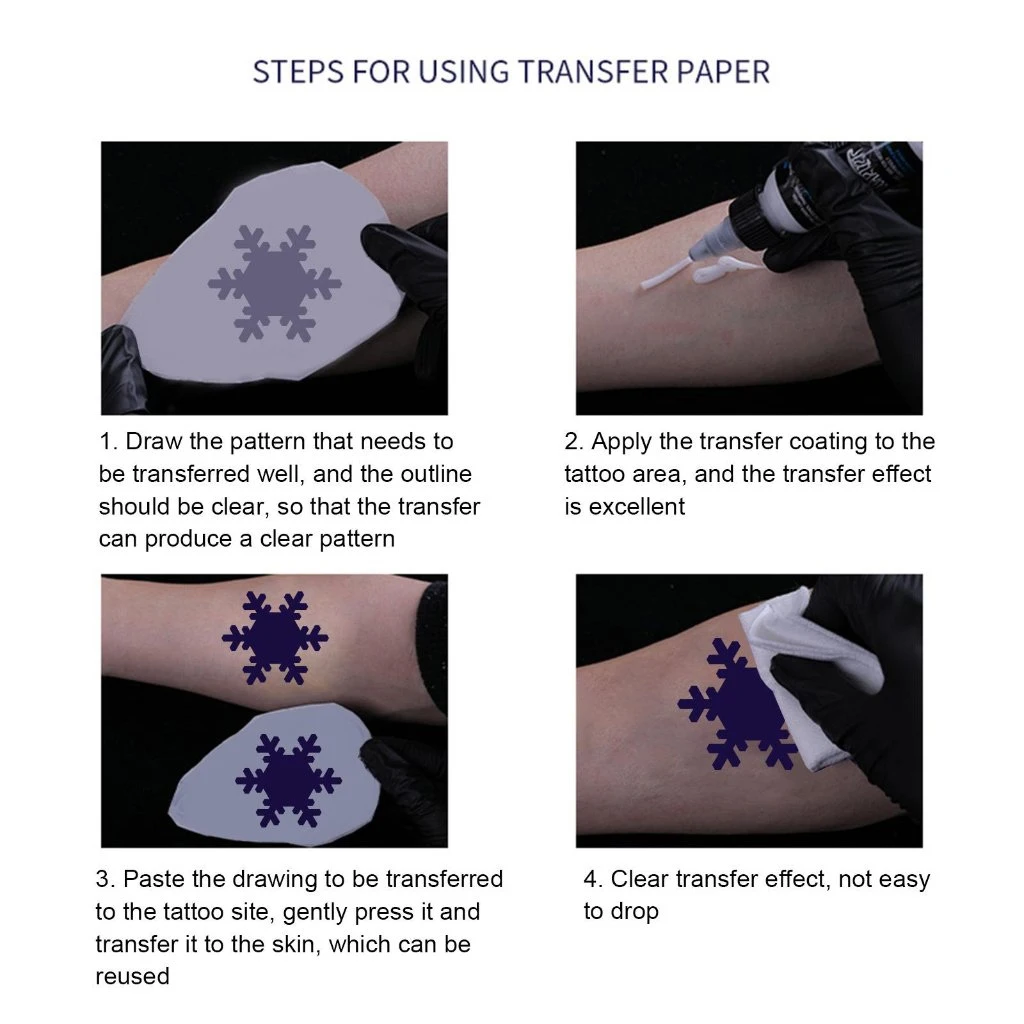 STEPS FOR USING TRANSFER PAPER

1. Draw the pattern that needs to be transferred well, and the outline should be clear, so that the transfer can produce a clear pattern

2. Apply the transfer coating to the tattoo area, and the transfer effect is excellent

3. Paste the drawing to be transferred to the tattoo site, gently press it and transfer it to the skin, which can be reused

4. Clear transfer effect, not easy to drop