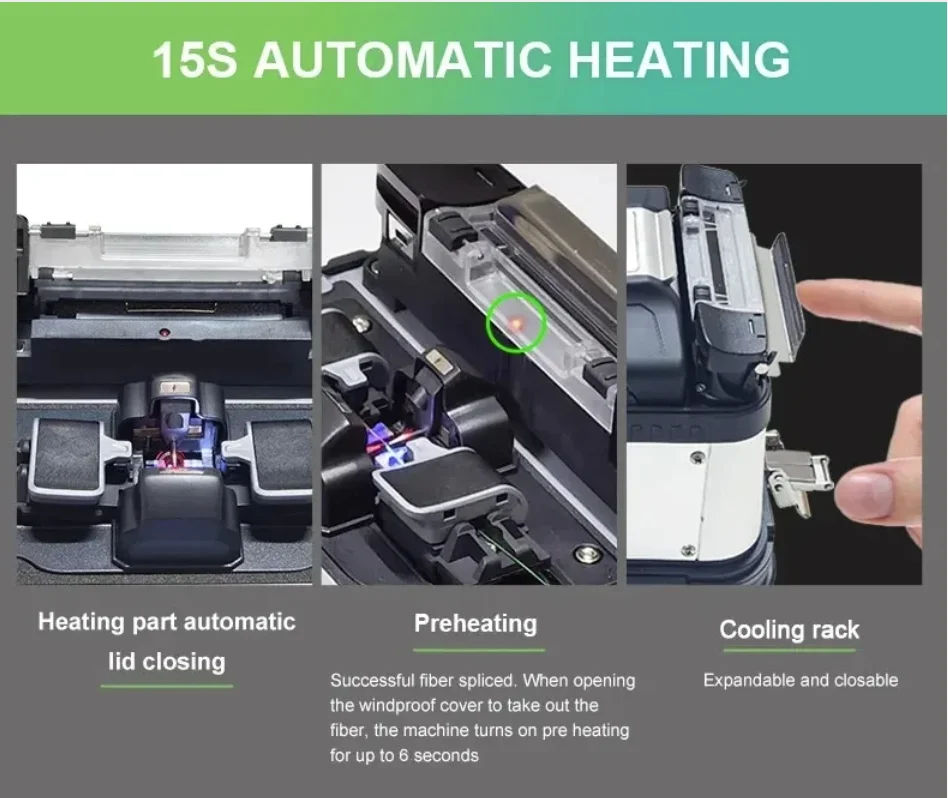 15S AUTOMATIC HEATING

Heating part automatic lid closing

Preheating

Successful fiber spliced. When opening the windproof cover to take out the fiber, the machine turns on pre heating for up to 6 seconds

Cooling rack

Expandable and closable