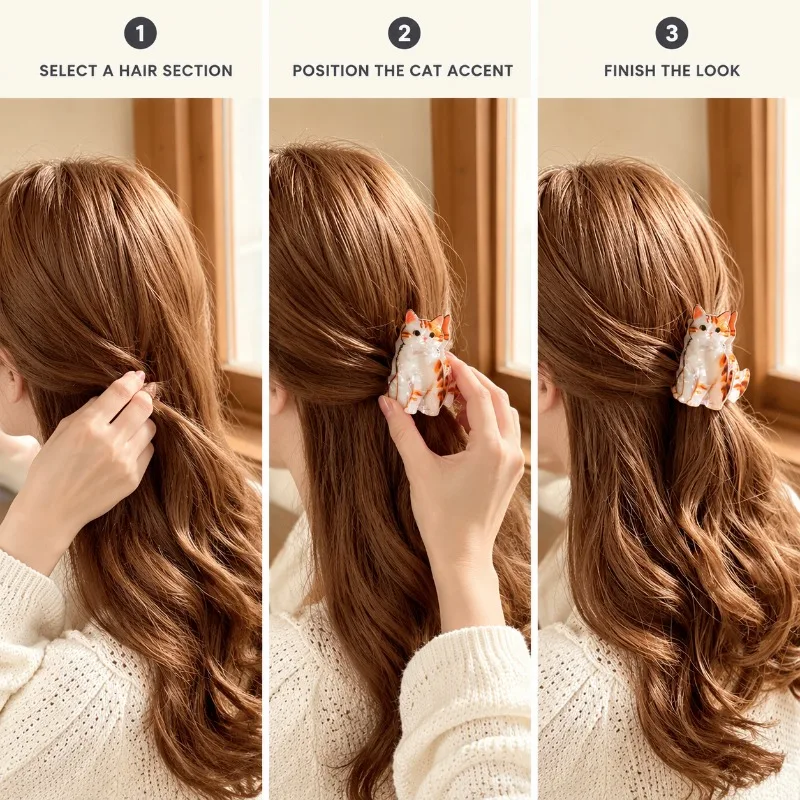 1
SELECT A HAIR SECTION

2
POSITION THE CAT ACCENT

3
FINISH THE LOOK