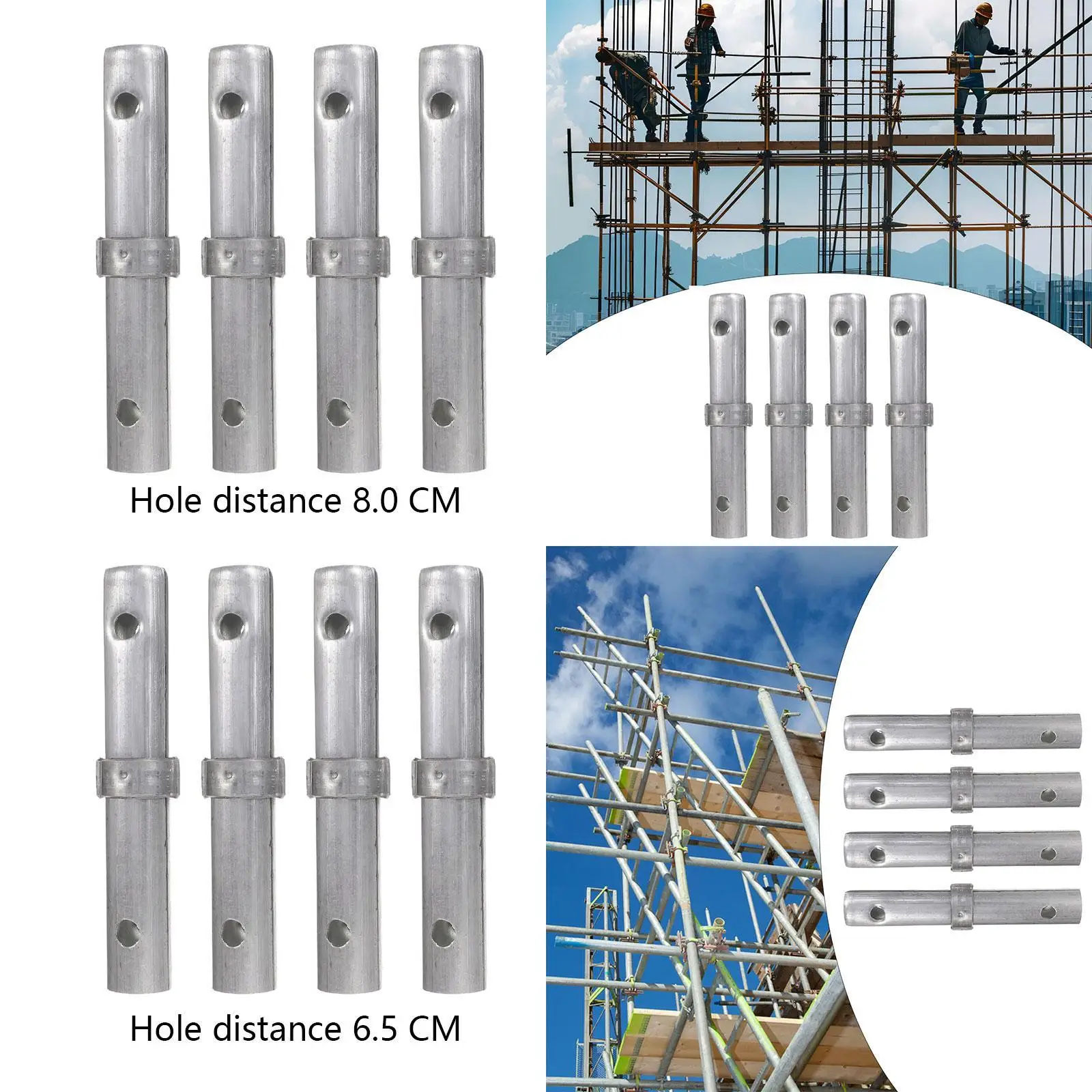 Hole distance 8.0 CM

Hole distance 6.5 CM