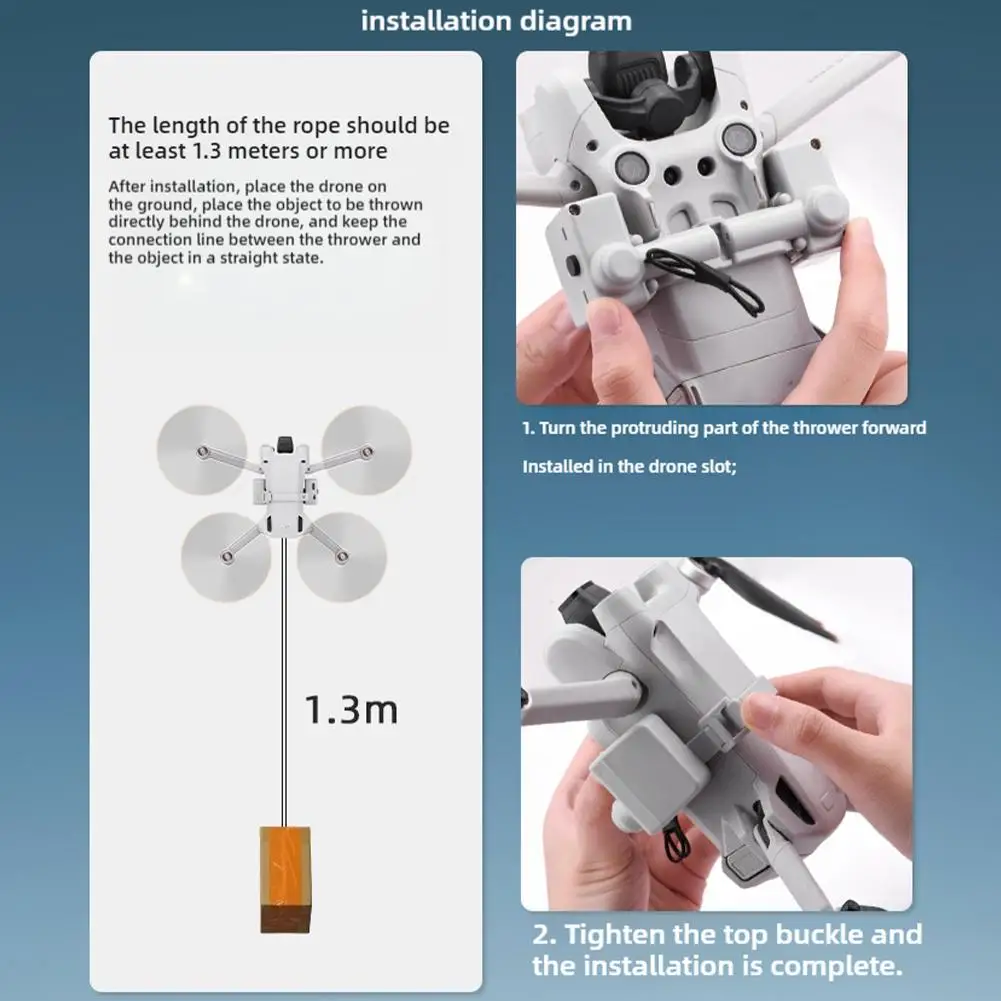 installation diagram

The length of the rope should be at least 1.3 meters or more

After installation, place the drone on the ground, place the object to be thrown directly behind the drone, and keep the connection line between the thrower and the object in a straight state.

1.3m

1. Turn the protruding part of the thrower forward

Installed in the drone slot;

2. Tighten the top buckle and the installation is complete.