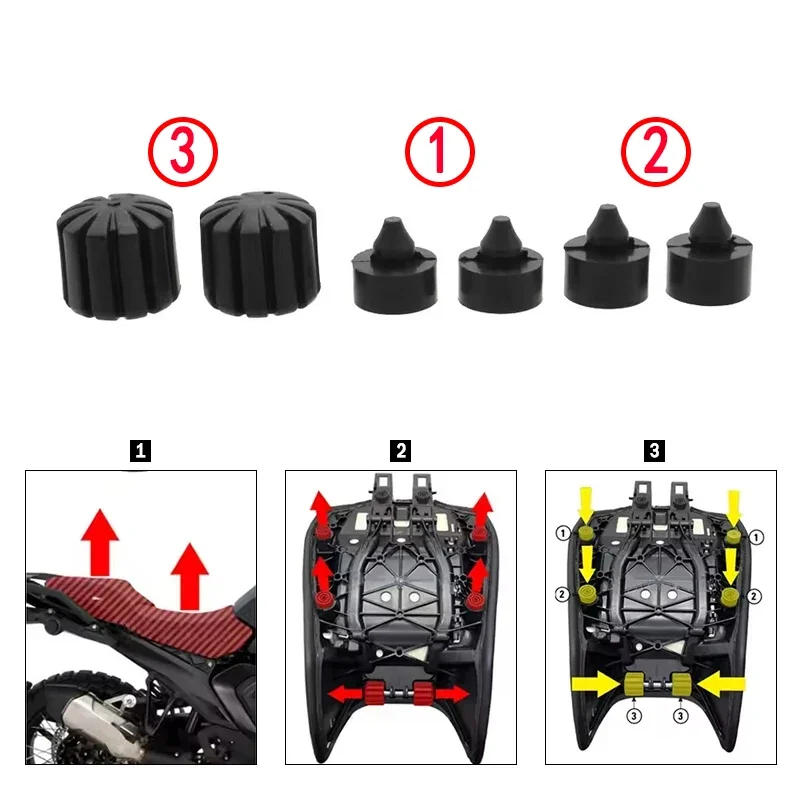 ③ ① ②

1

2

3

① ①

② ②

③ ③