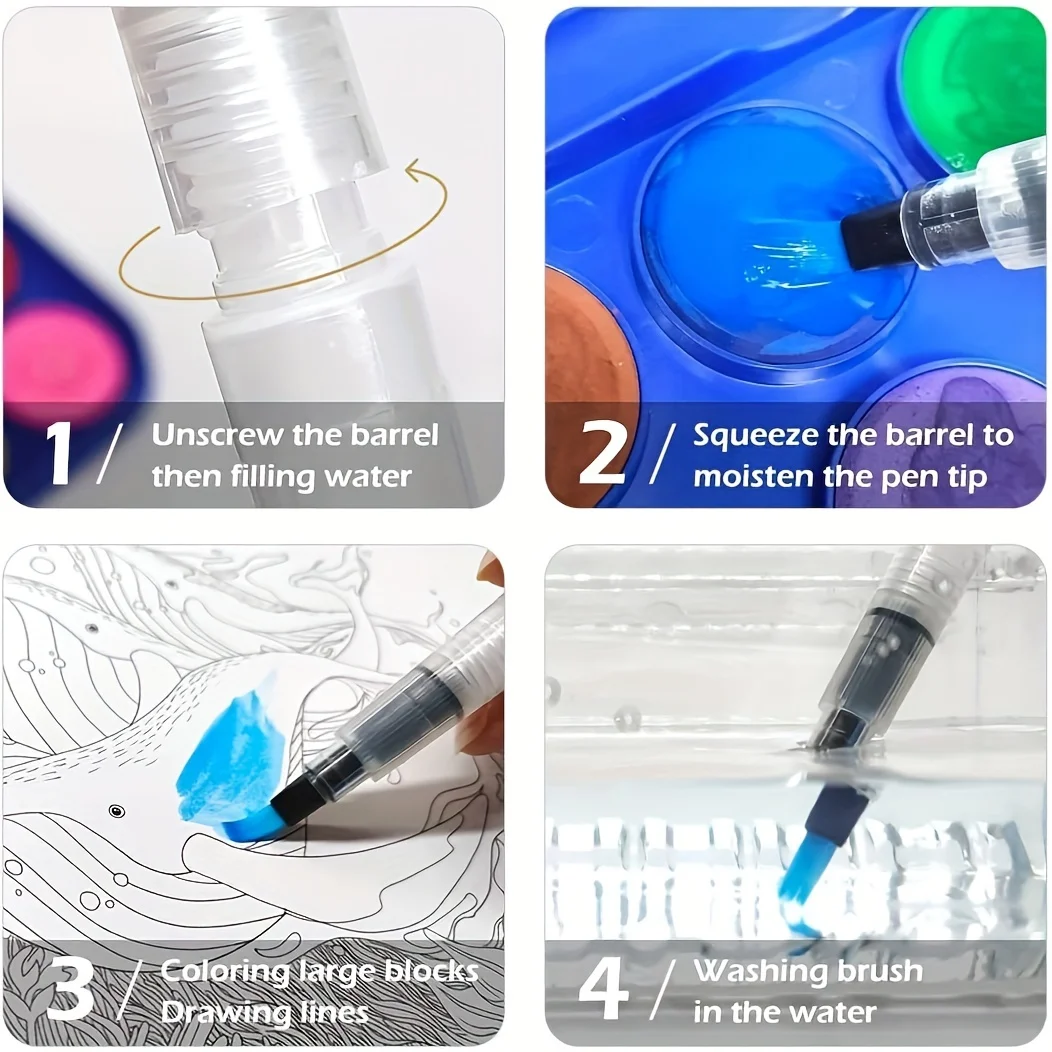 1 / Unscrew the barrel then filling water

2 / Squeeze the barrel to moisten the pen tip

3 / Coloring large blocks Drawing lines

4 / Washing brush in the water