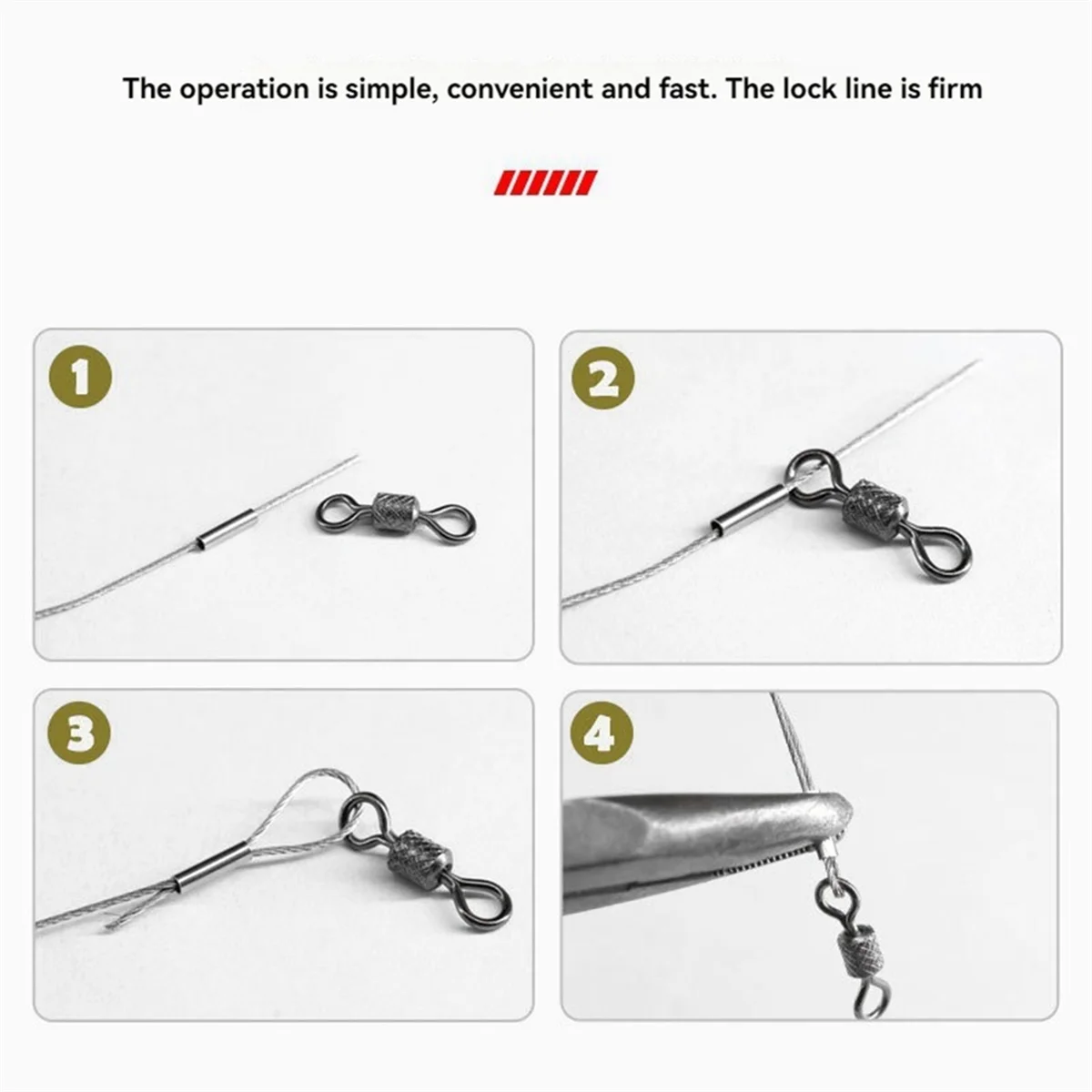 The operation is simple, convenient and fast. The lock line is firm

1

2

3

4