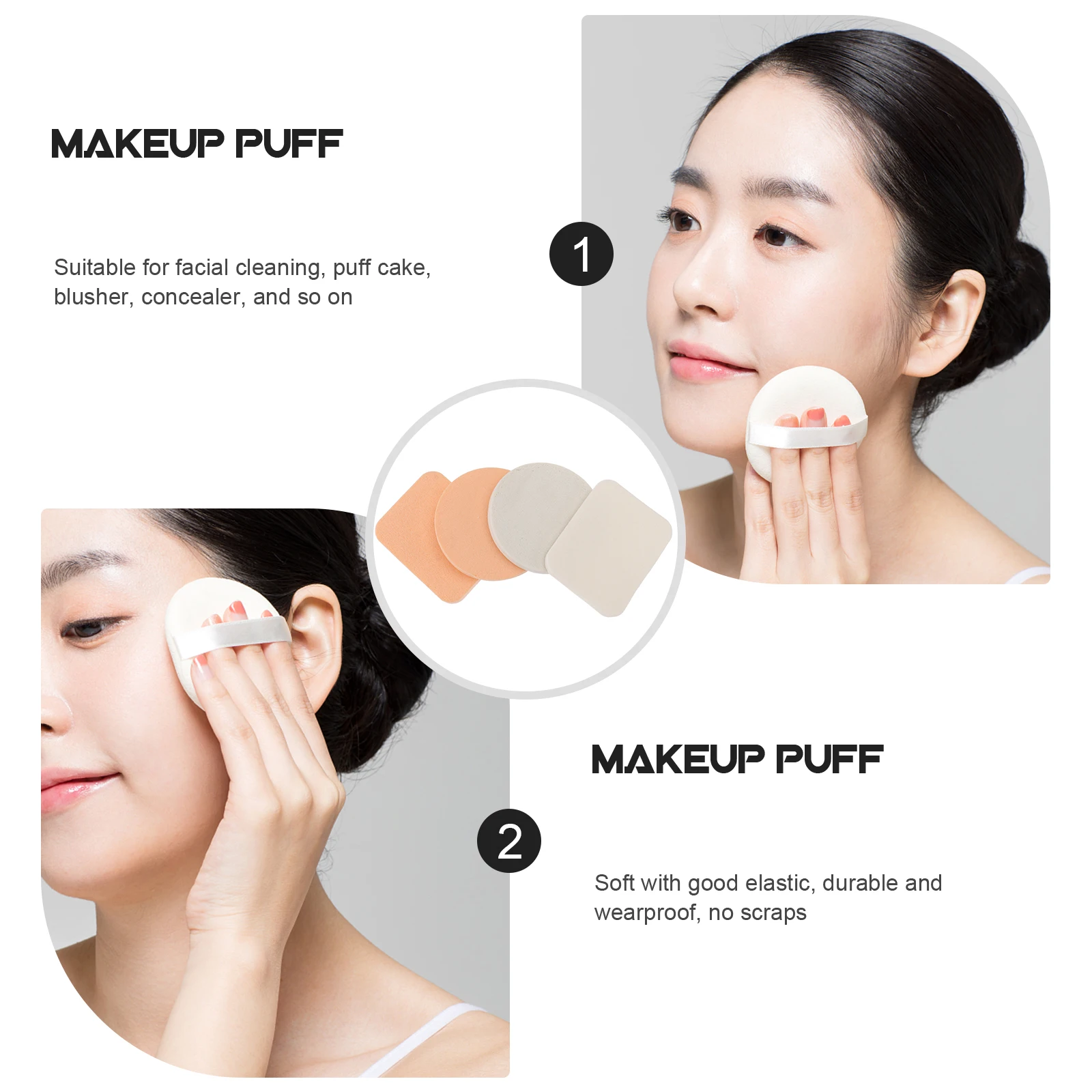 MAKEUP PUFF

Suitable for facial cleaning, puff cake, blusher, concealer, and so on

1

MAKEUP PUFF

2

Soft with good elastic, durable and wearproof, no scraps