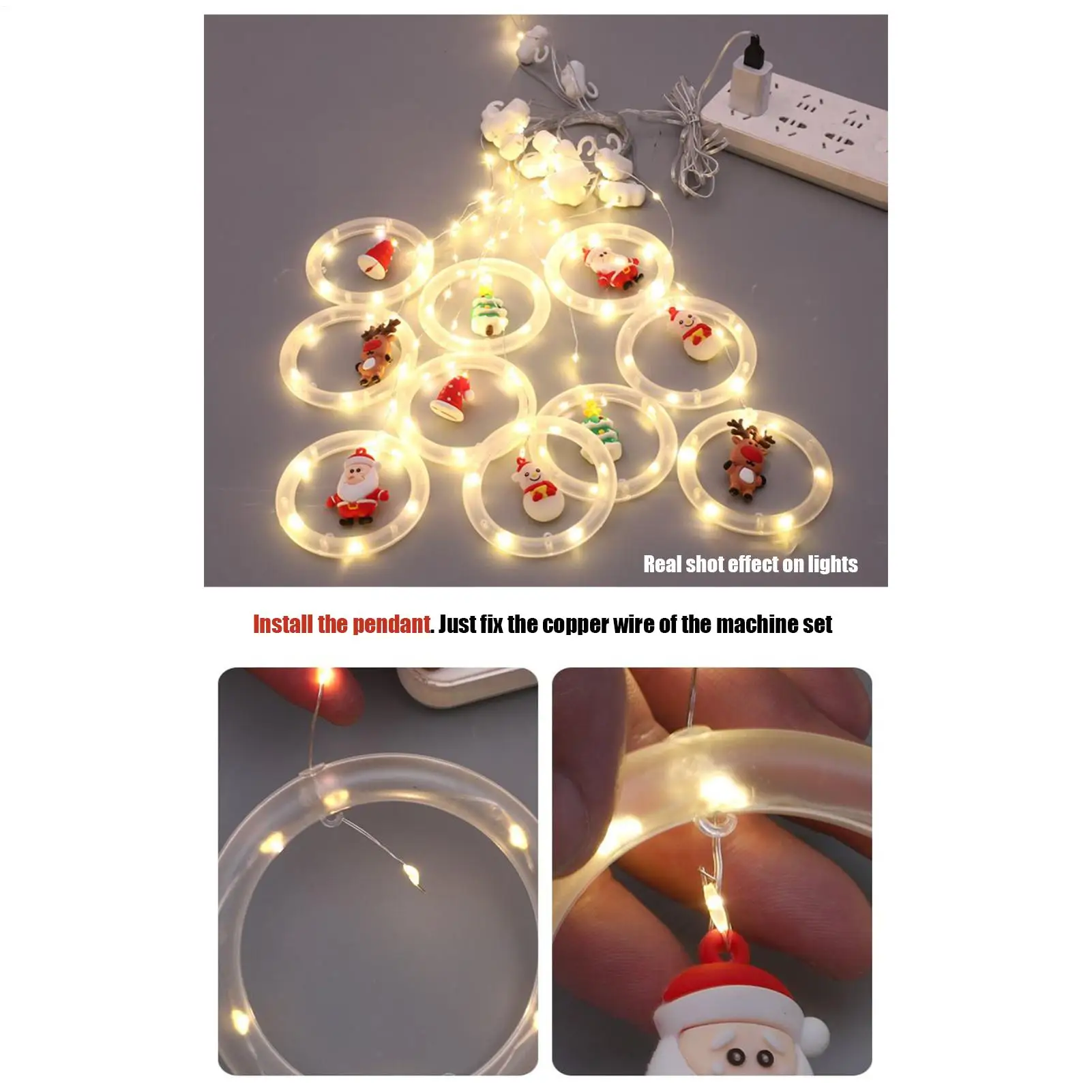 Real shot effect on lights

Install the pendant. Just fix the copper wire of the machine set