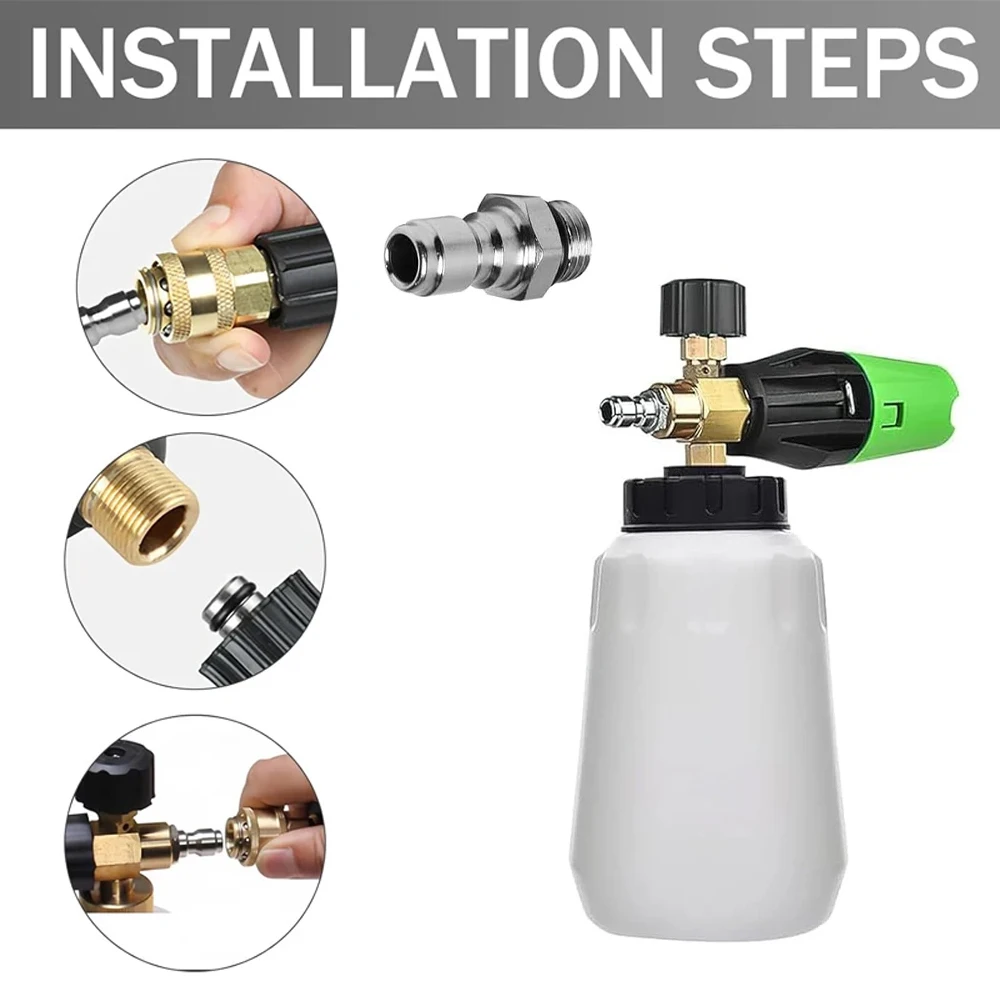 INSTALLATION STEPS