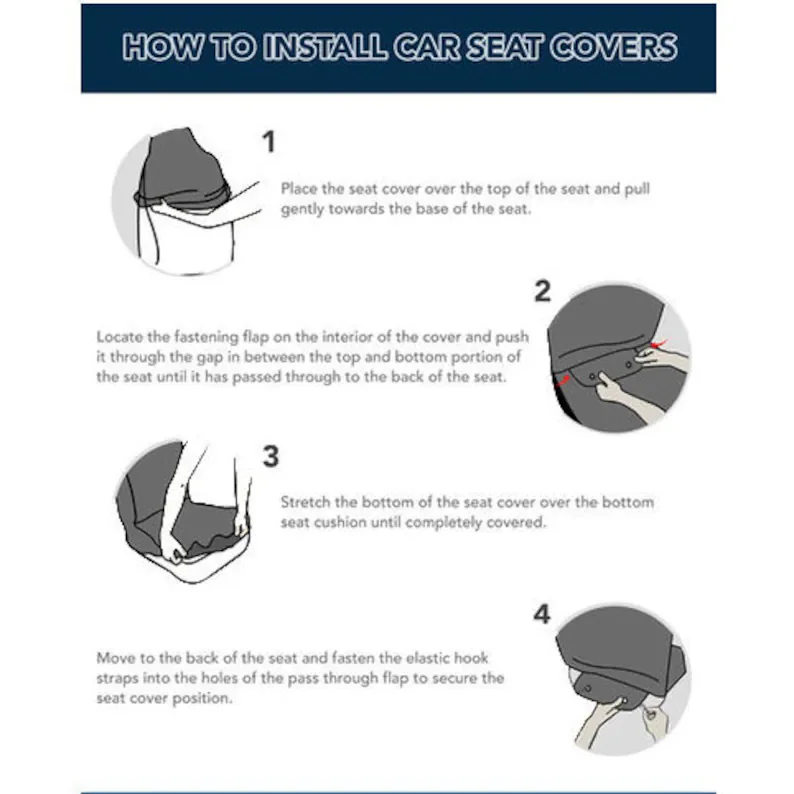 HOW TO INSTALL CAR SEAT COVERS

1

Place the seat cover over the top of the seat and pull gently towards the base of the seat.

2

Locate the fastening flap on the interior of the cover and push it through the gap in between the top and bottom portion of the seat until it has passed through to the back of the seat.

3

Stretch the bottom of the seat cover over the bottom seat cushion until completely covered.

4

Move to the back of the seat and fasten the elastic hook straps into the holes of the pass through flap to secure the seat cover position.