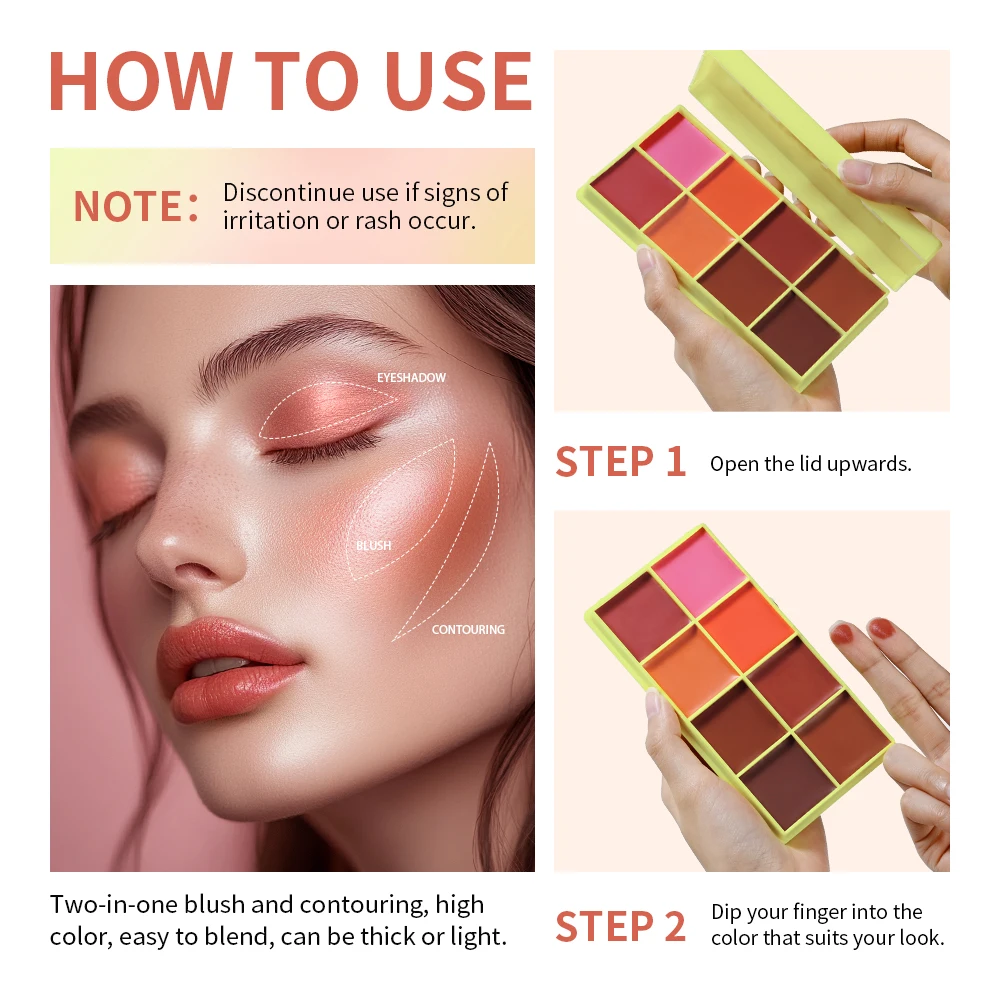 HOW TO USE

NOTE: Discontinue use if signs of irritation or rash occur.

EYESHADOW

BLUSH

CONTOURING

Two-in-one blush and contouring, high color, easy to blend, can be thick or light.

STEP 1 Open the lid upwards.

STEP 2 Dip your finger into the color that suits your look.