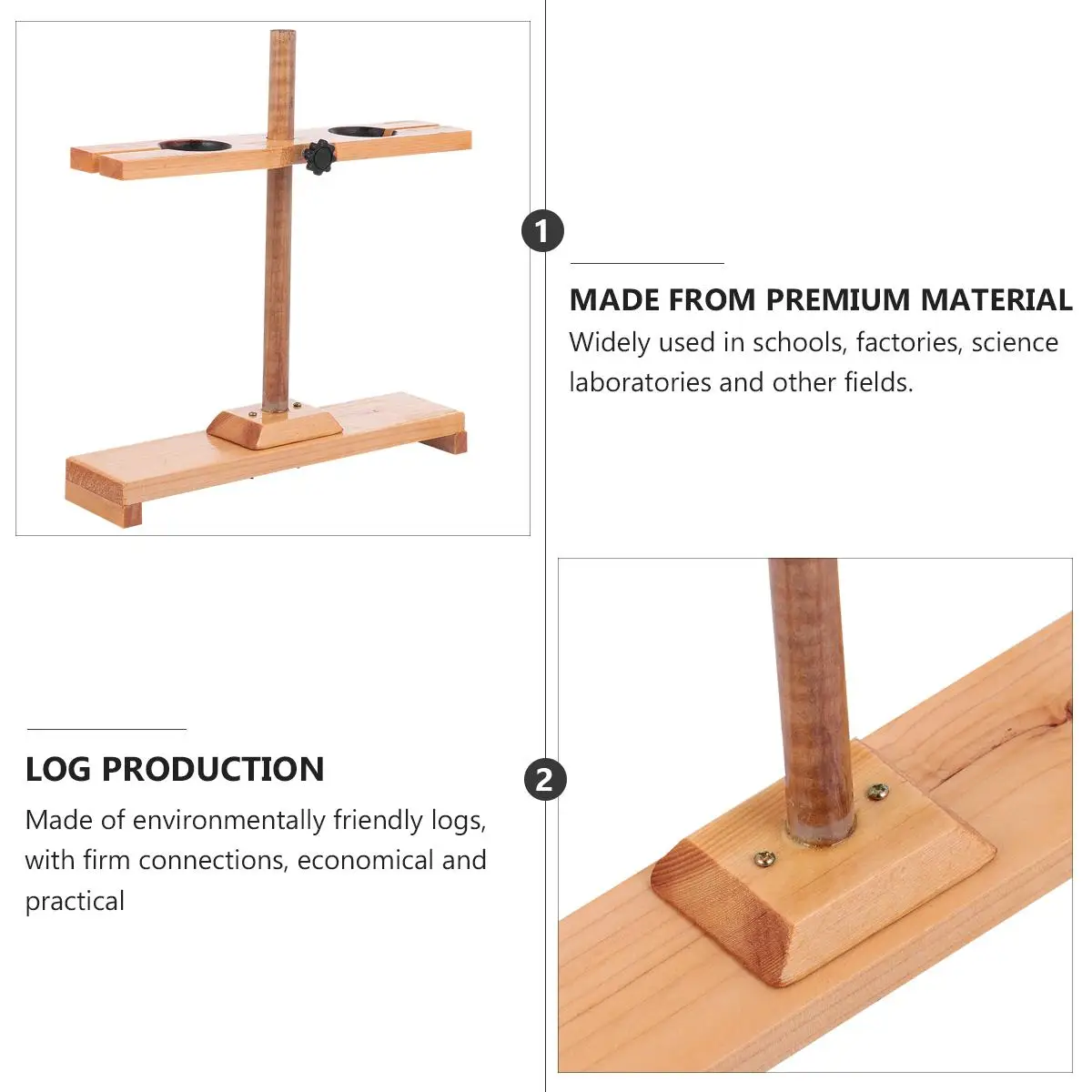 1

MADE FROM PREMIUM MATERIAL

Widely used in schools, factories, science laboratories and other fields.

LOG PRODUCTION

Made of environmentally friendly logs, with firm connections, economical and practical

2