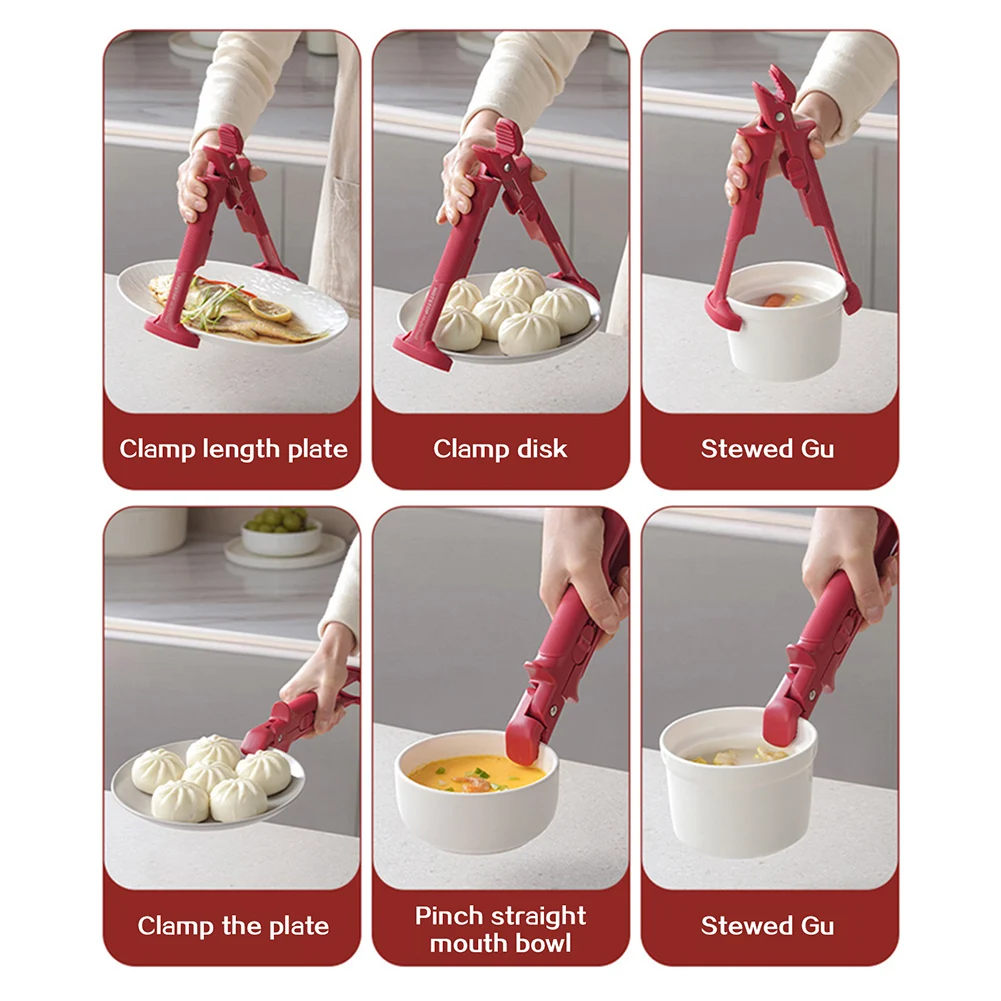 Clamp length plate

Clamp disk

Stewed Gu

Clamp the plate

Pinch straight mouth bowl

Stewed Gu