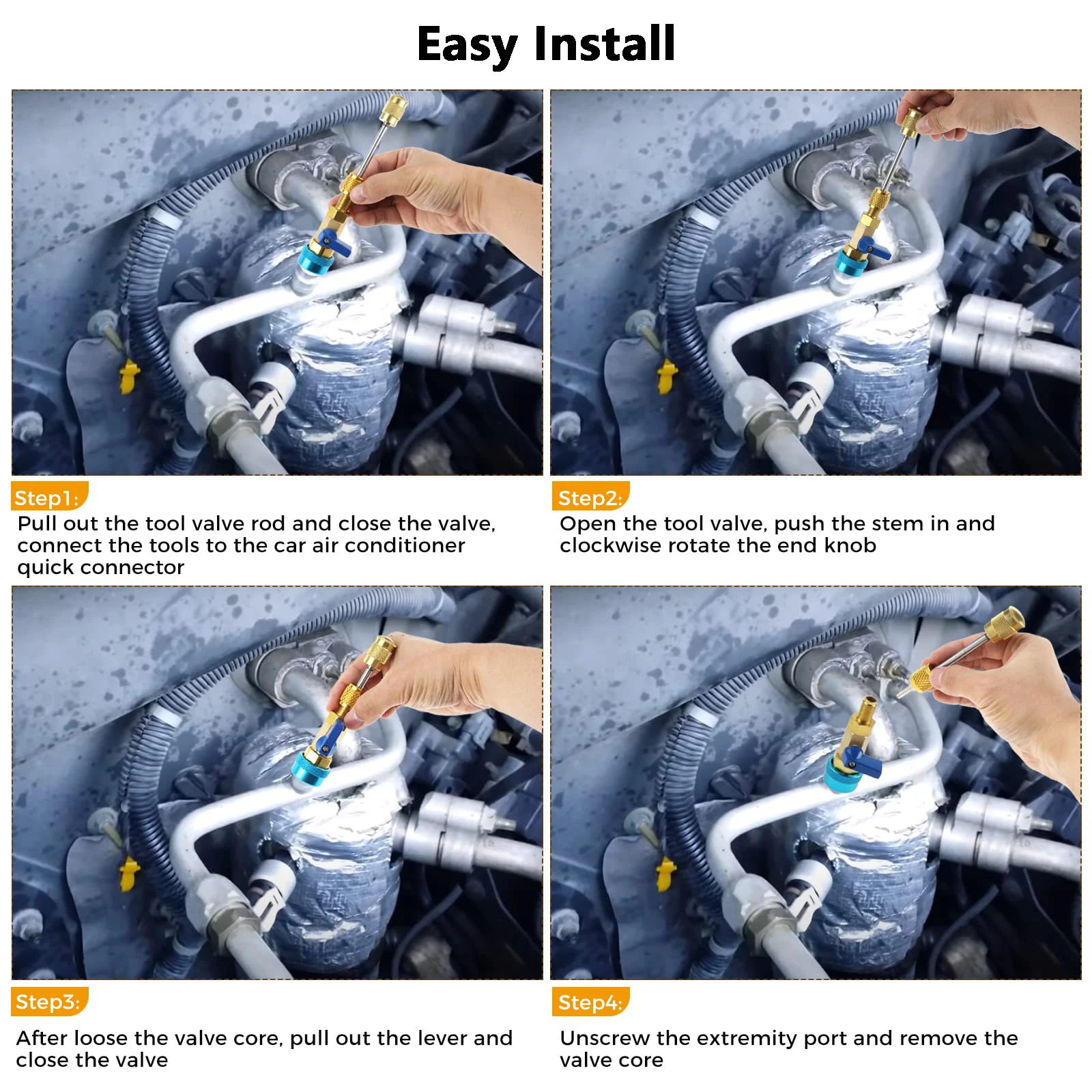 Easy Install

Step1:
Pull out the tool valve rod and close the valve, connect the tools to the car air conditioner quick connector

Step2:
Open the tool valve, push the stem in and clockwise rotate the end knob

Step3:
After loose the valve core, pull out the lever and close the valve

Step4:
Unscrew the extremity port and remove the valve core