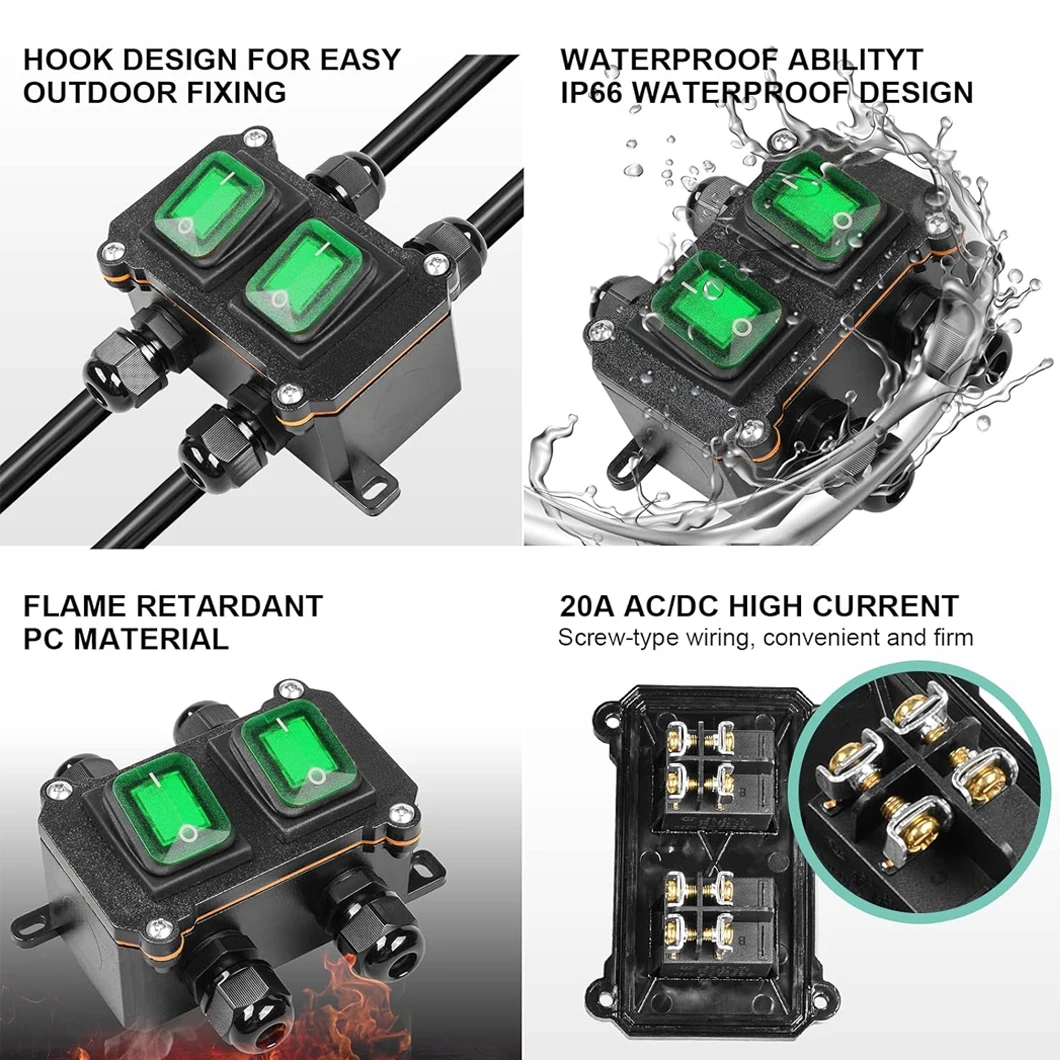 HOOK DESIGN FOR EASY OUTDOOR FIXING

WATERPROOF ABILITYT IP66 WATERPROOF DESIGN

FLAME RETARDANT PC MATERIAL

20A AC/DC HIGH CURRENT
Screw-type wiring, convenient and firm