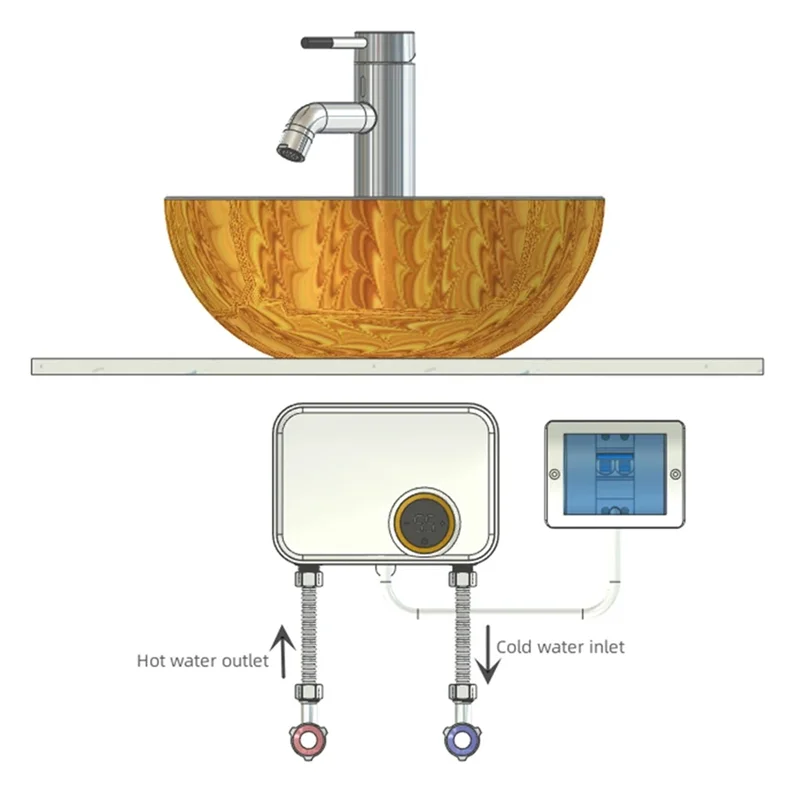 Hot water outlet
Cold water inlet