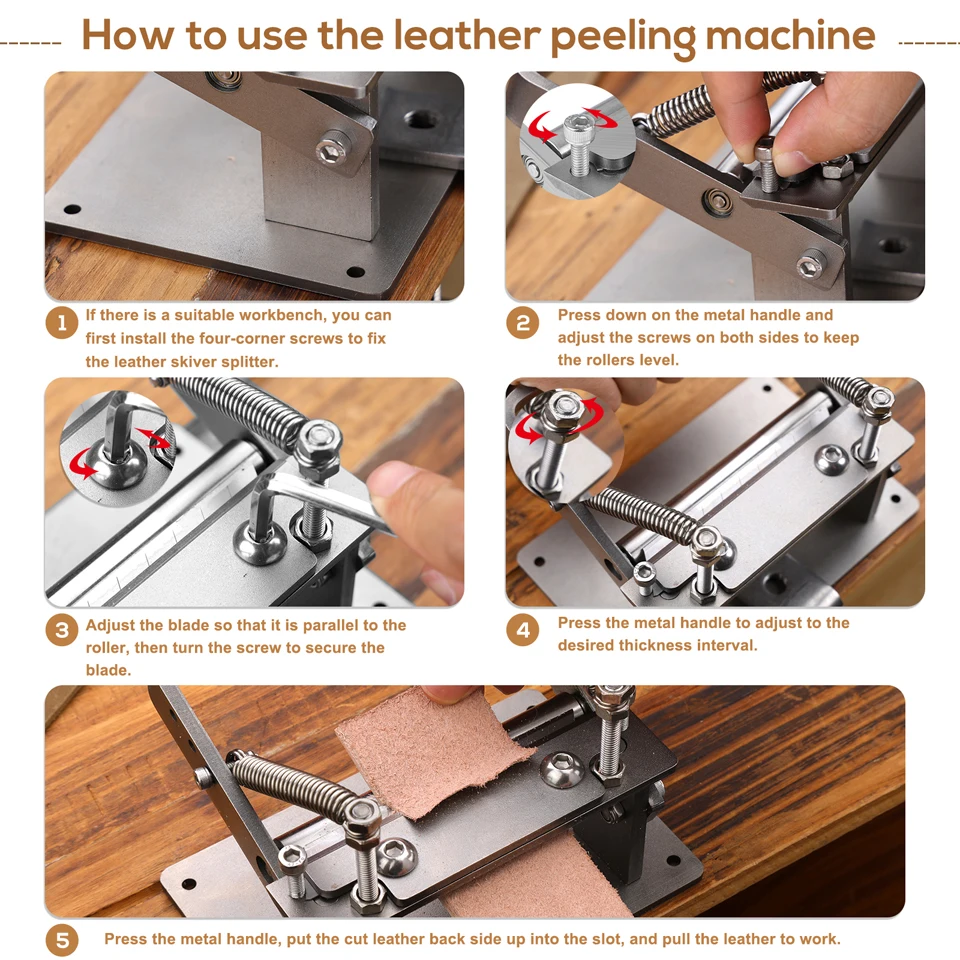 How to use the leather peeling machine

1 If there is a suitable workbench, you can first install the four-corner screws to fix the leather skiver splitter.

2 Press down on the metal handle and adjust the screws on both sides to keep the rollers level.

3 Adjust the blade so that it is parallel to the roller, then turn the screw to secure the blade.

4 Press the metal handle to adjust to the desired thickness interval.

5 Press the metal handle, put the cut leather back side up into the slot, and pull the leather to work.