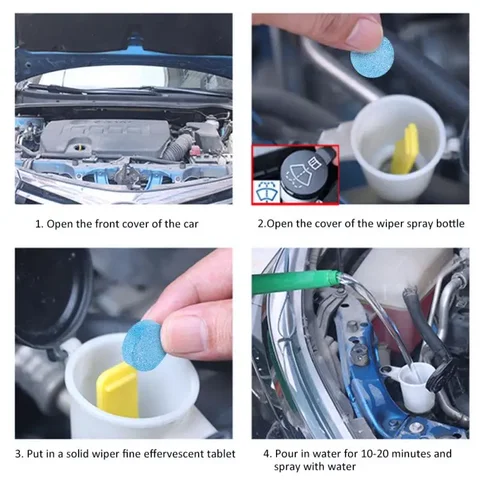 1. Open the front cover of the car

2.Open the cover of the wiper spray bottle

3. Put in a solid wiper fine effervescent tablet

4. Pour in water for 10-20 minutes and spray with water