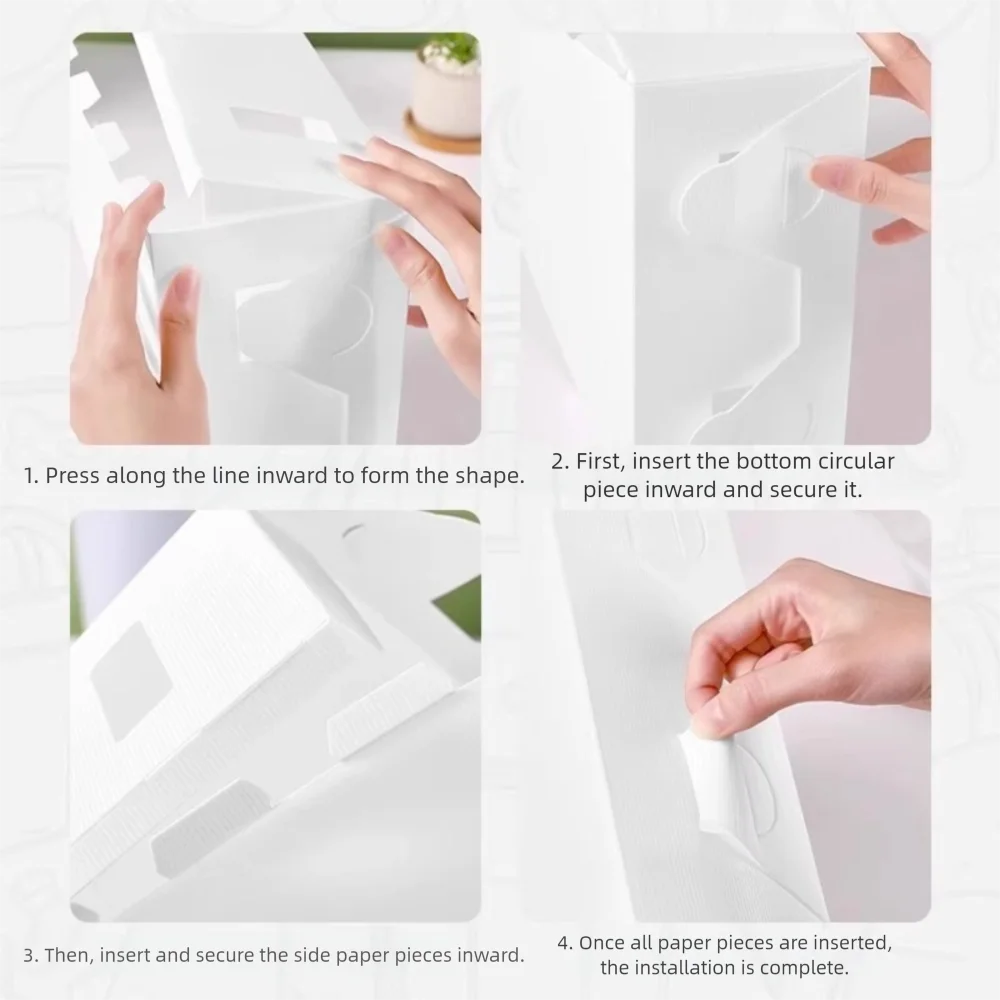 1. Press along the line inward to form the shape.

2. First, insert the bottom circular piece inward and secure it.

3. Then, insert and secure the side paper pieces inward.

4. Once all paper pieces are inserted, the installation is complete.