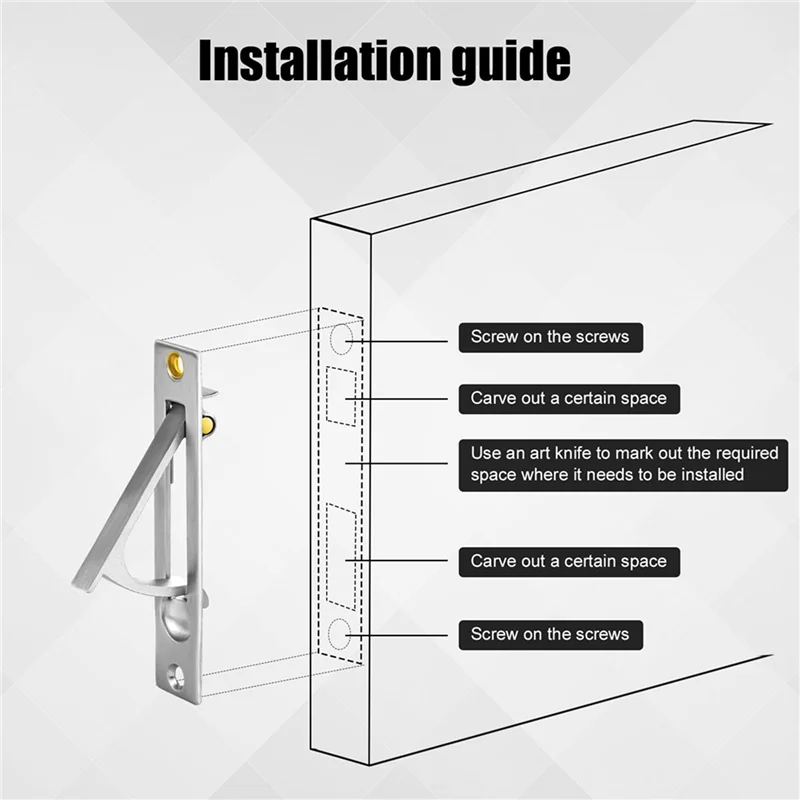 Installation guide

Screw on the screws

Carve out a certain space

Use an art knife to mark out the required space where it needs to be installed

Carve out a certain space

Screw on the screws