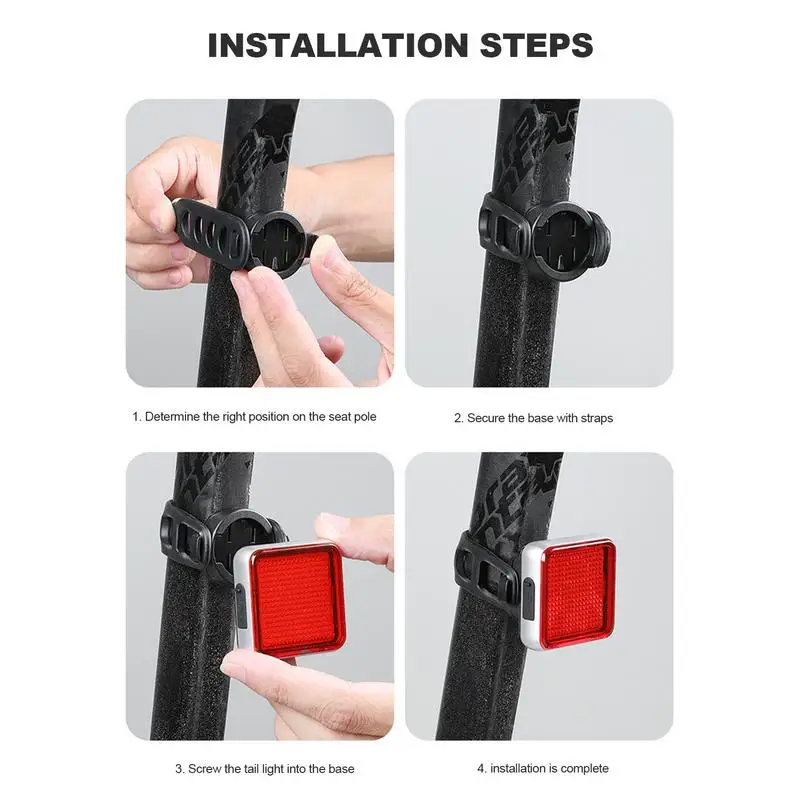 INSTALLATION STEPS

1. Determine the right position on the seat pole

2. Secure the base with straps

3. Screw the tail light into the base

4. installation is complete