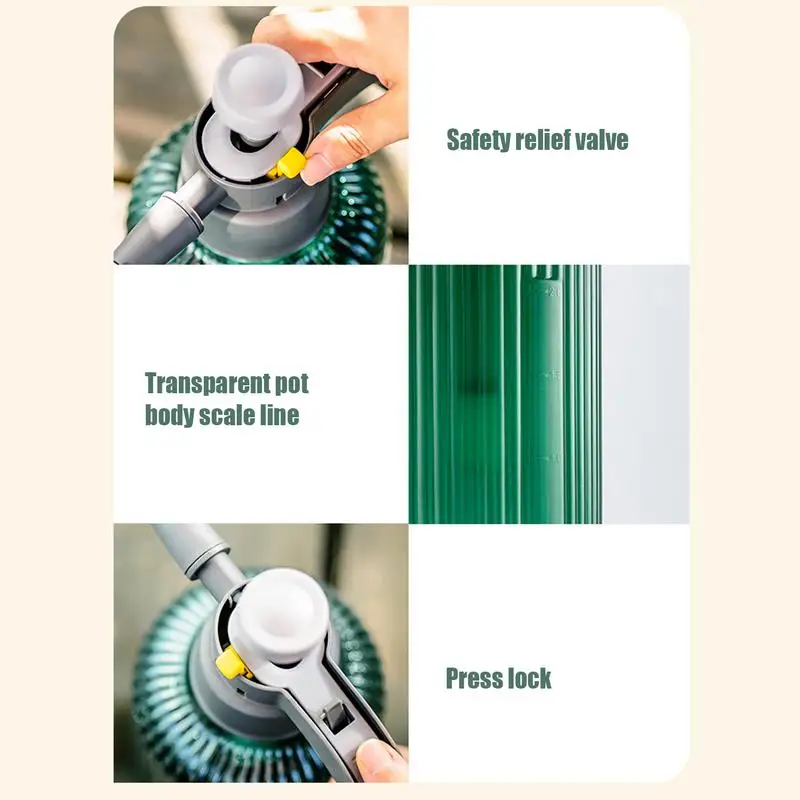 Safety relief valve

Transparent pot body scale line

Press lock