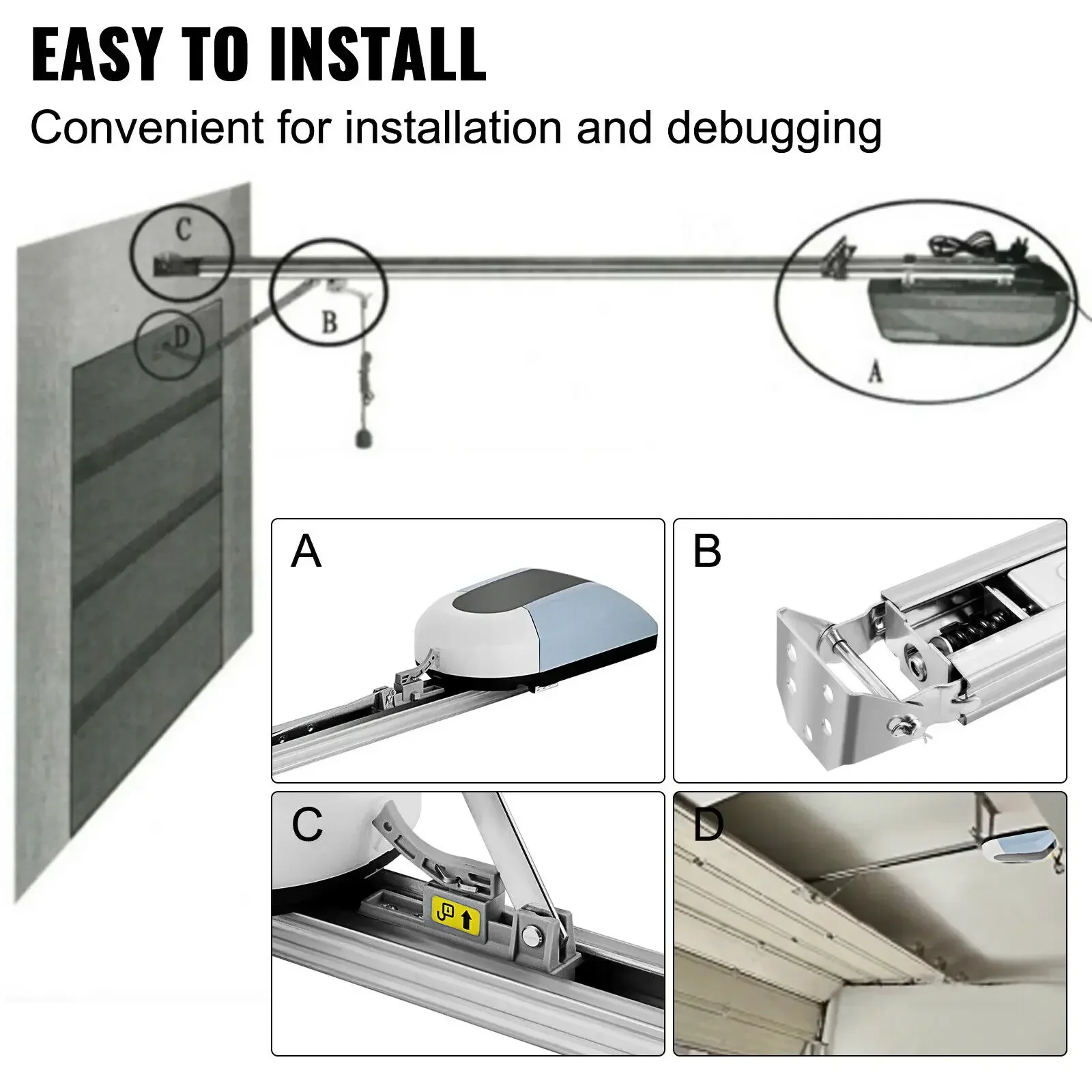 EASY TO INSTALL

Convenient for installation and debugging

C

B

D

A

A

B

C

D