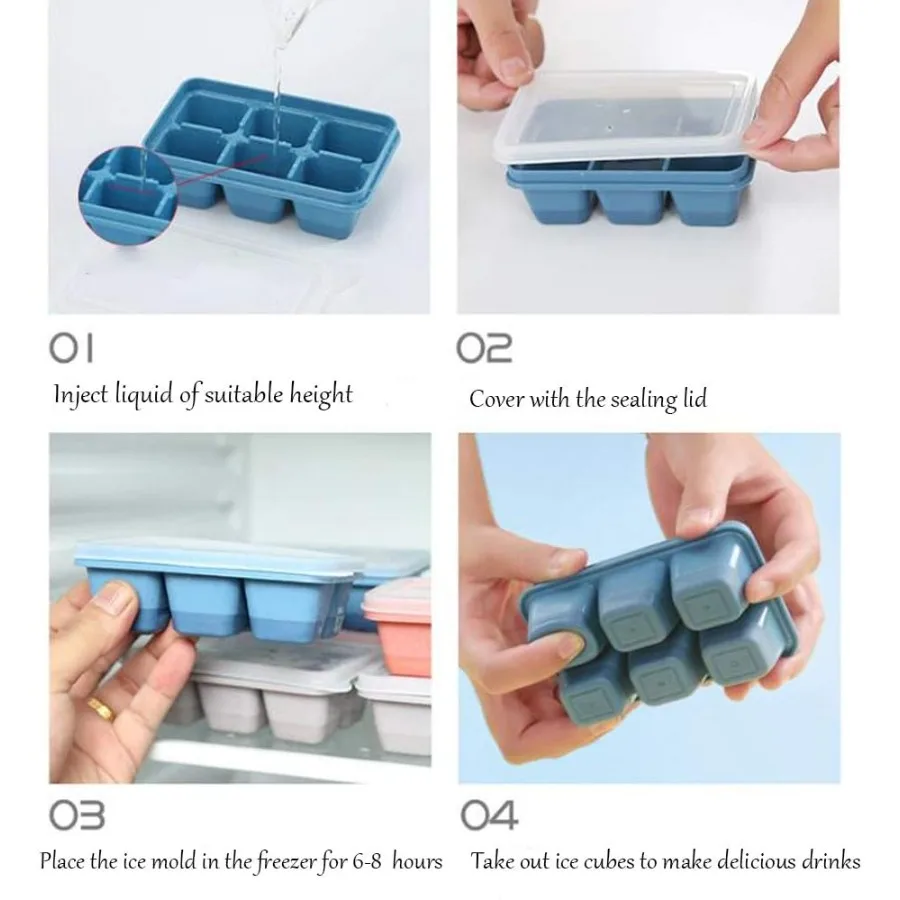 01

Inject liquid of suitable height

02

Cover with the sealing lid

03

Place the ice mold in the freezer for 6-8 hours

04

Take out ice cubes to make delicious drinks