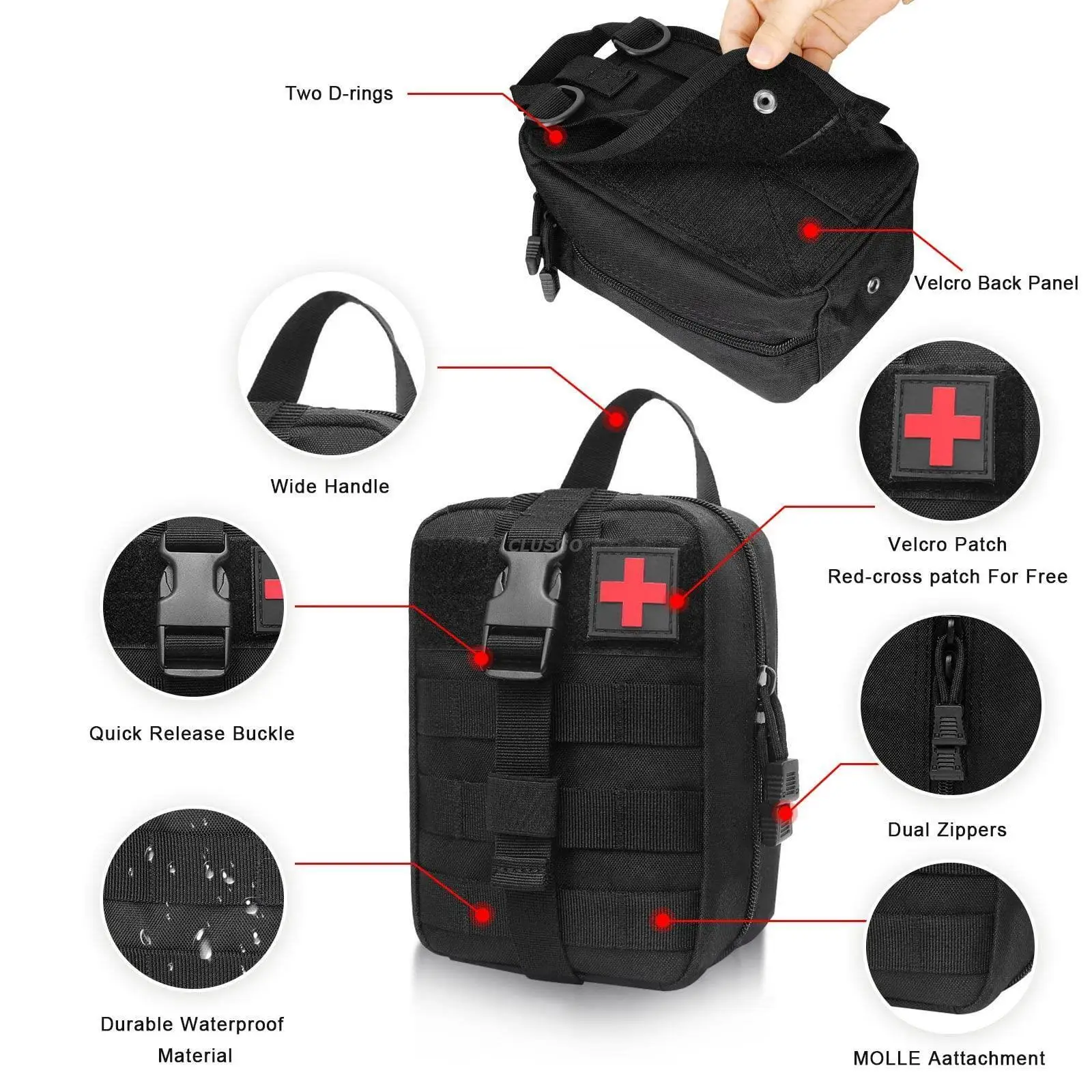 Two D-rings

Velcro Back Panel

Wide Handle

Velcro Patch
Red-cross patch For Free

Quick Release Buckle

Dual Zippers

Durable Waterproof Material

MOLLE Aattachment