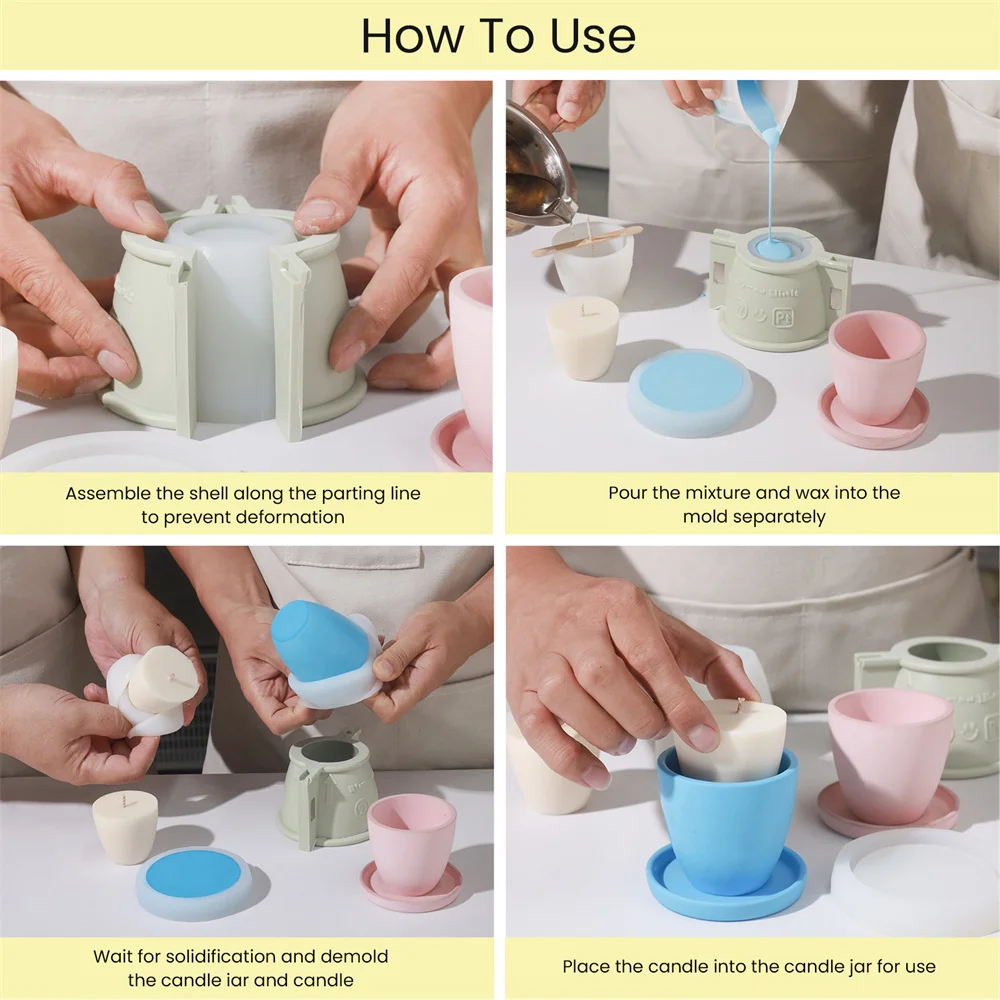 How To Use

Assemble the shell along the parting line to prevent deformation

Pour the mixture and wax into the mold separately

Wait for solidification and demold the candle jar and candle

Place the candle into the candle jar for use