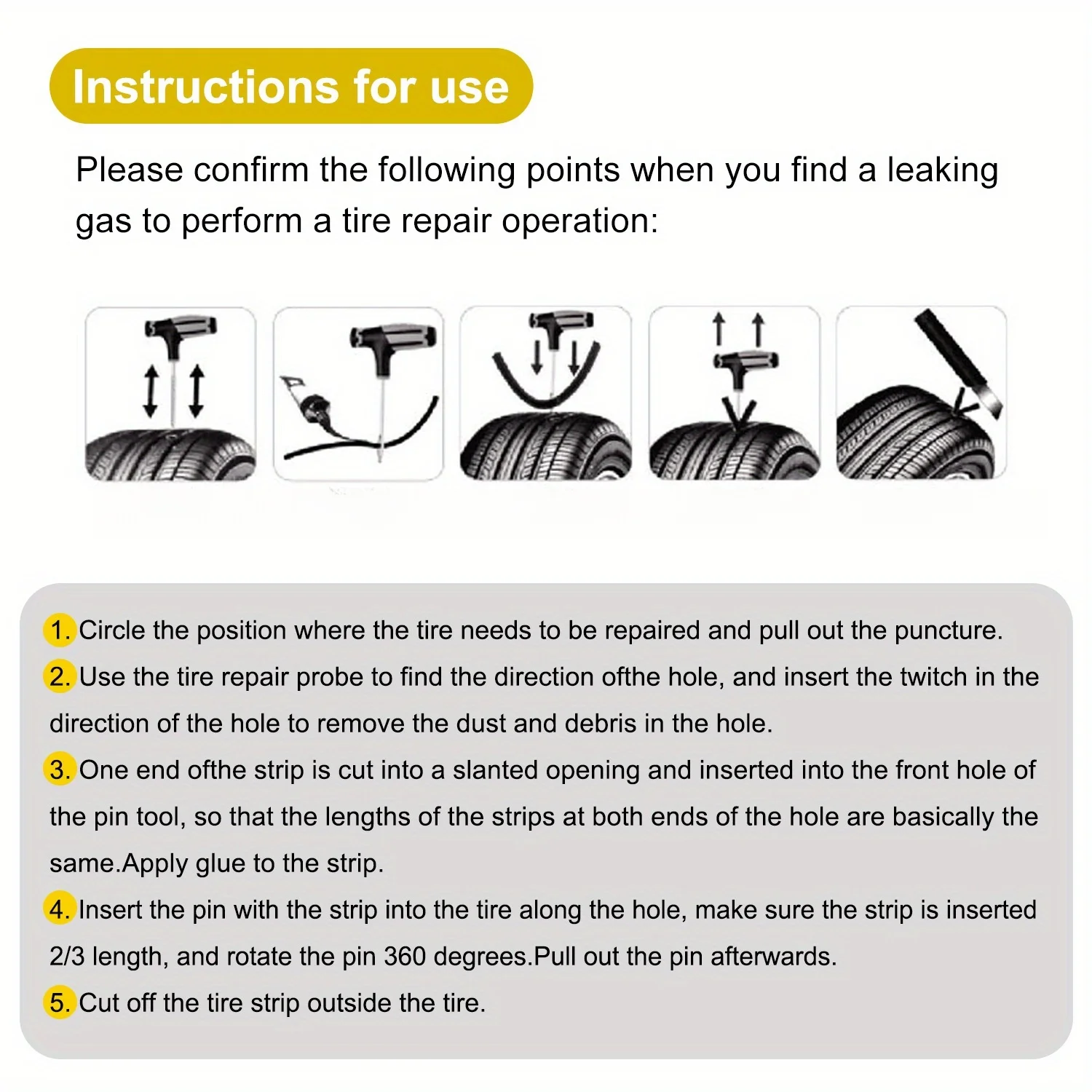 Instructions for use

Please confirm the following points when you find a leaking gas to perform a tire repair operation:

1. Circle the position where the tire needs to be repaired and pull out the puncture.

2. Use the tire repair probe to find the direction ofthe hole, and insert the twitch in the direction of the hole to remove the dust and debris in the hole.

3. One end ofthe strip is cut into a slanted opening and inserted into the front hole of the pin tool, so that the lengths of the strips at both ends of the hole are basically the same.Apply glue to the strip.

4. Insert the pin with the strip into the tire along the hole, make sure the strip is inserted 2/3 length, and rotate the pin 360 degrees.Pull out the pin afterwards.

5. Cut off the tire strip outside the tire.