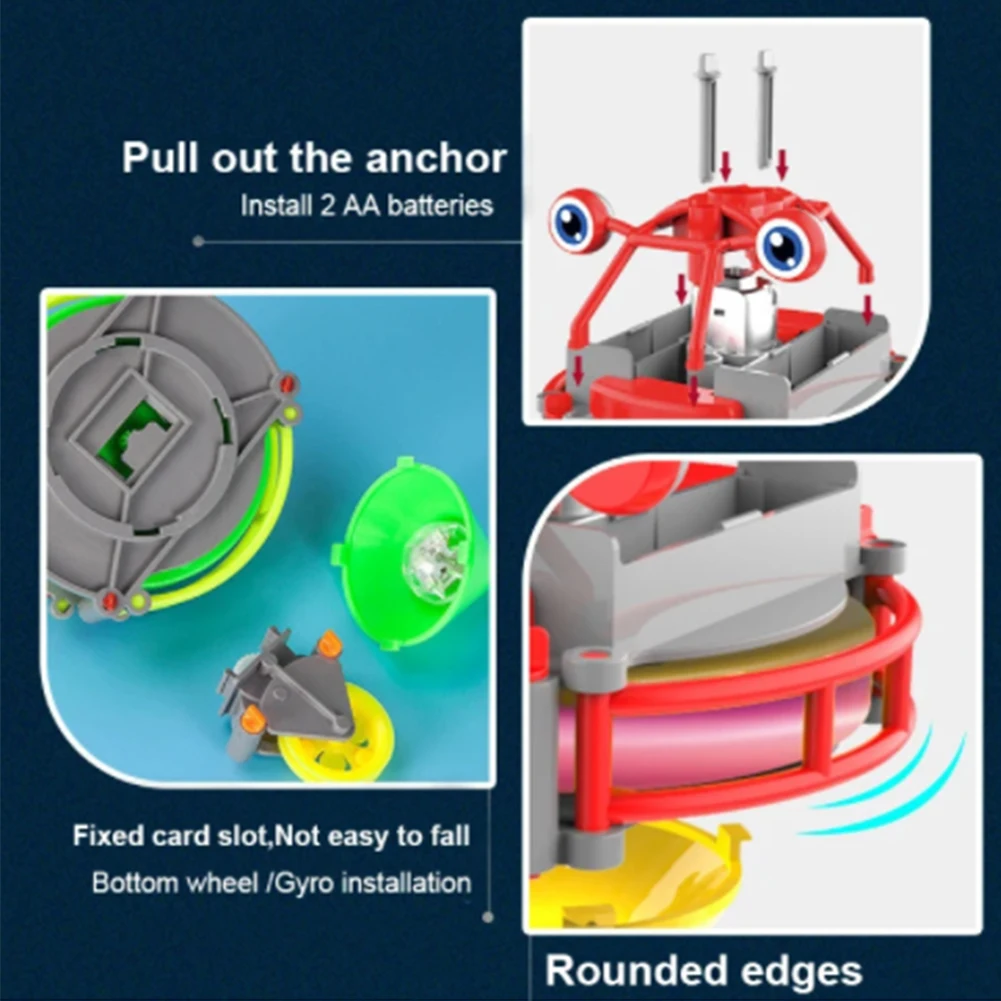 Pull out the anchor

Install 2 AA batteries

Fixed card slot,Not easy to fall

Bottom wheel /Gyro installation

Rounded edges