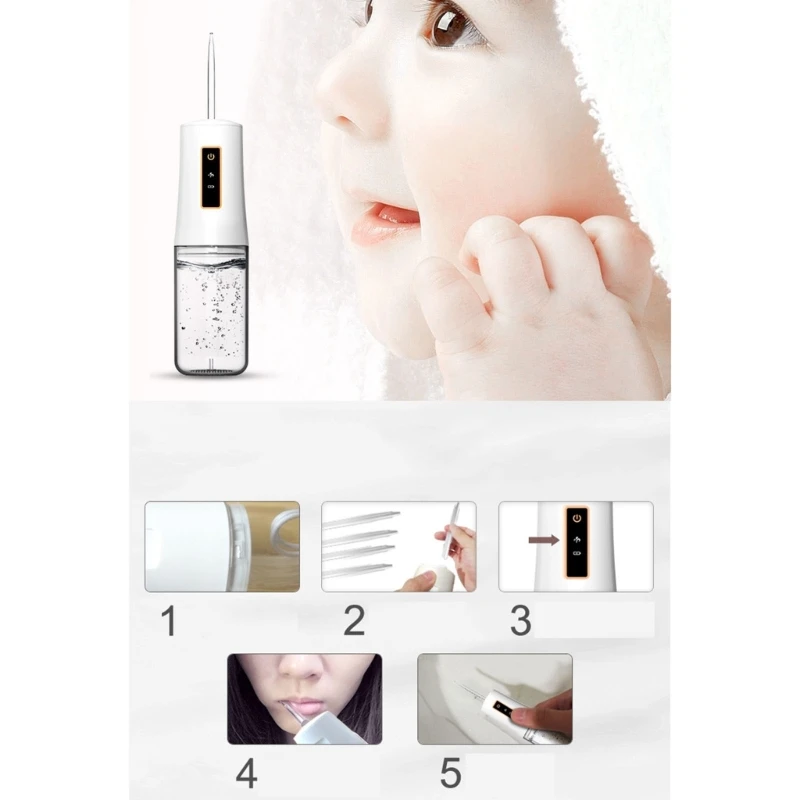 1
2
3
4
5