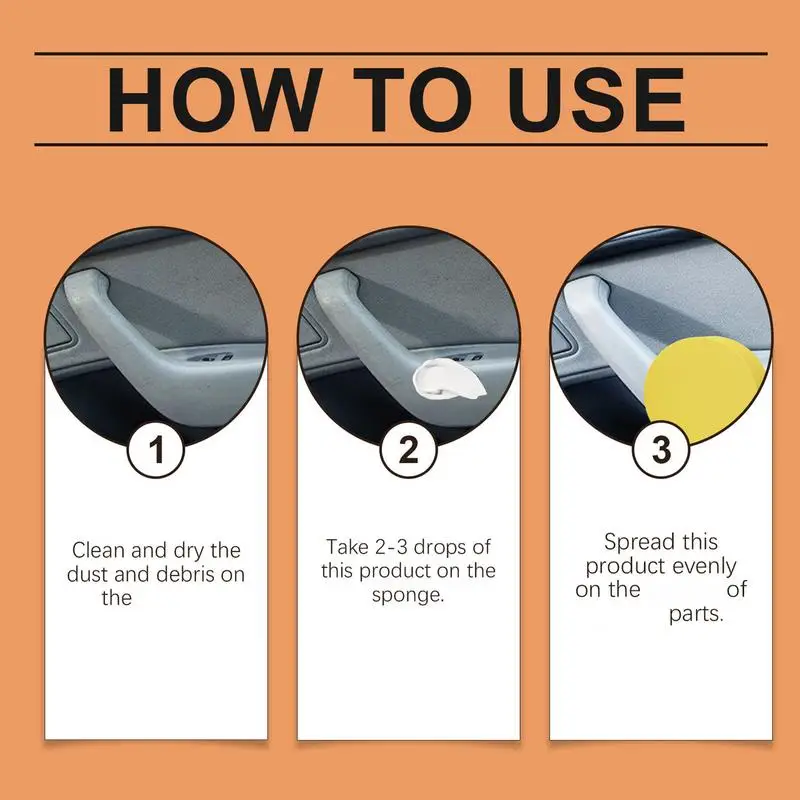 HOW TO USE

1

Clean and dry the dust and debris on the

2

Take 2-3 drops of this product on the sponge.

3

Spread this product evenly on the of parts.