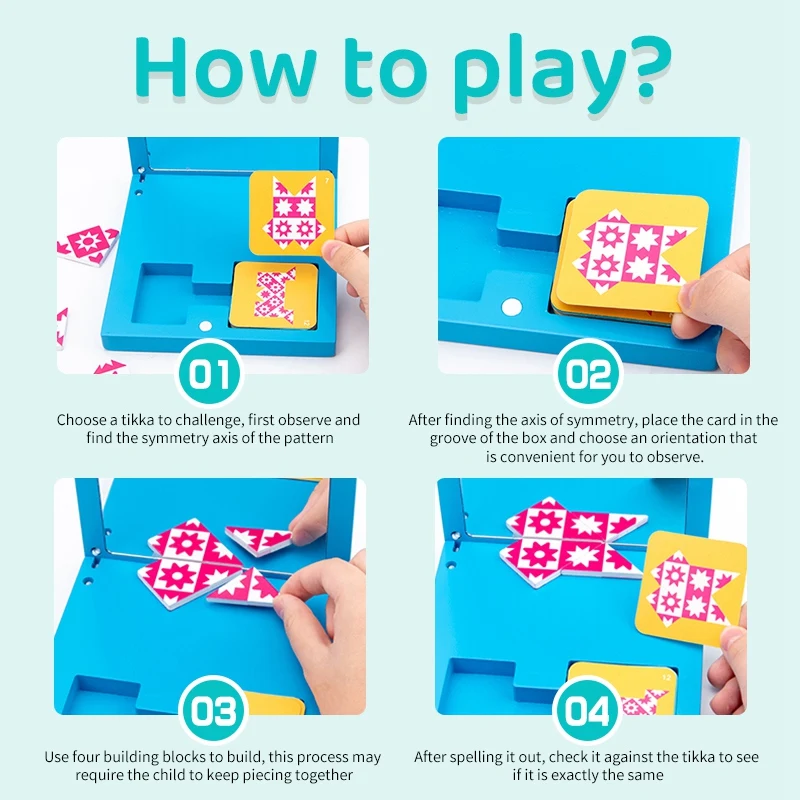 How to play?

01

Choose a tikka to challenge, first observe and find the symmetry axis of the pattern

02

After finding the axis of symmetry, place the card in the groove of the box and choose an orientation that is convenient for you to observe.

03

Use four building blocks to build, this process may require the child to keep piecing together

04

After spelling it out, check it against the tikka to see if it is exactly the same