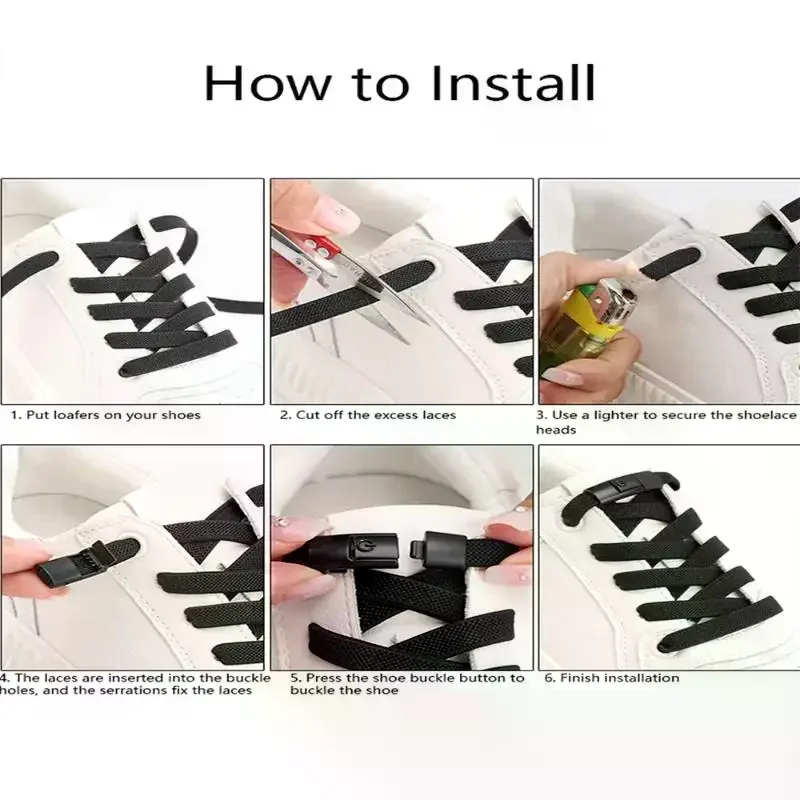 How to Install

1. Put loafers on your shoes

2. Cut off the excess laces

3. Use a lighter to secure the shoelace heads

4. The laces are inserted into the buckle holes, and the serrations fix the laces

5. Press the shoe buckle button to buckle the shoe

6. Finish installation