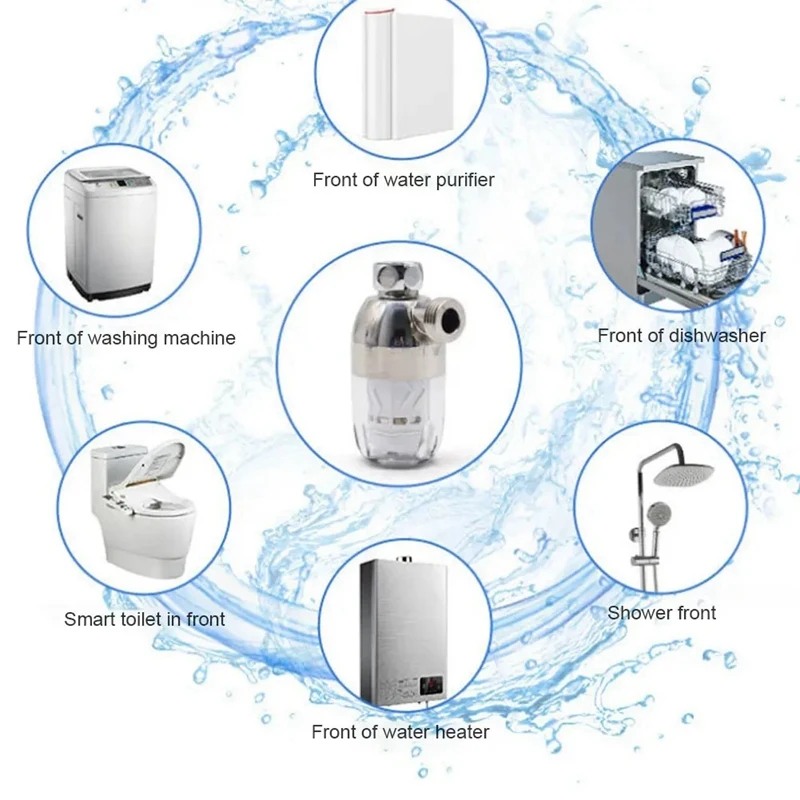 Front of water purifier

Front of washing machine

Front of dishwasher

Smart toilet in front

Shower front

Front of water heater