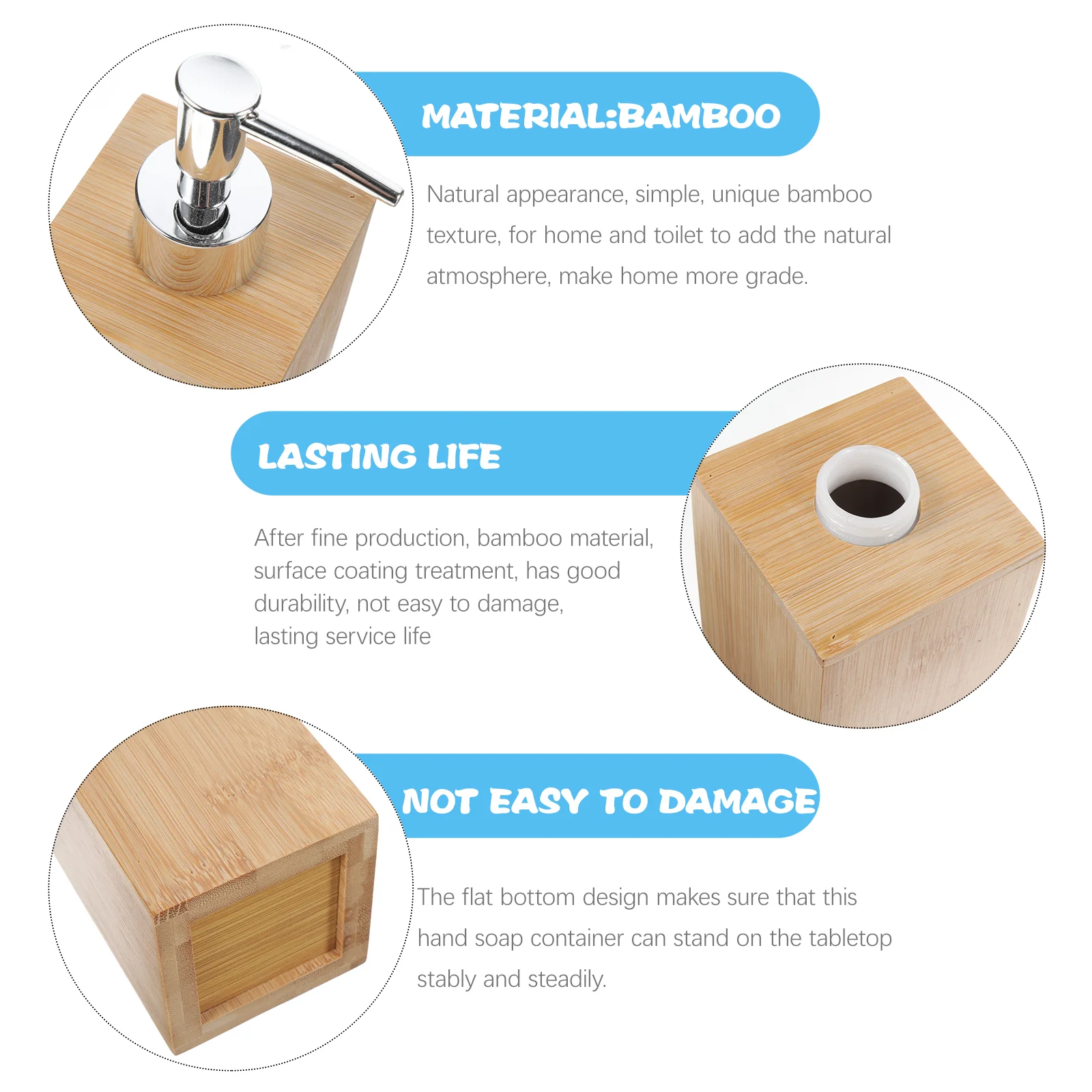 MATERIAL:BAMBOO

Natural appearance, simple, unique bamboo texture, for home and toilet to add the natural atmosphere, make home more grade.

LASTING LIFE

After fine production, bamboo material, surface coating treatment, has good durability, not easy to damage, lasting service life

NOT EASY TO DAMAGE

The flat bottom design makes sure that this hand soap container can stand on the tabletop stably and steadily.