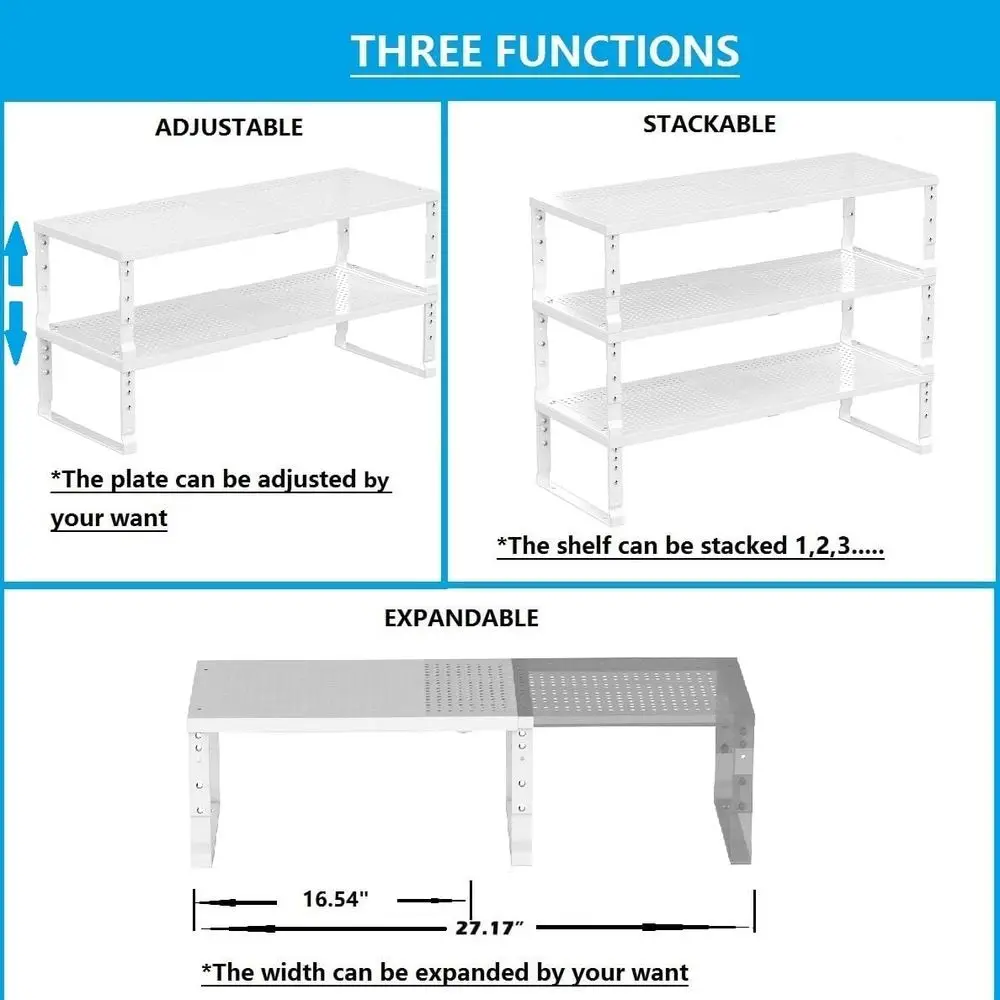 THREE FUNCTIONS

ADJUSTABLE

*The plate can be adjusted by your want

STACKABLE

*The shelf can be stacked 1,2,3.....

EXPANDABLE

16.54"

27.17"

*The width can be expanded by your want