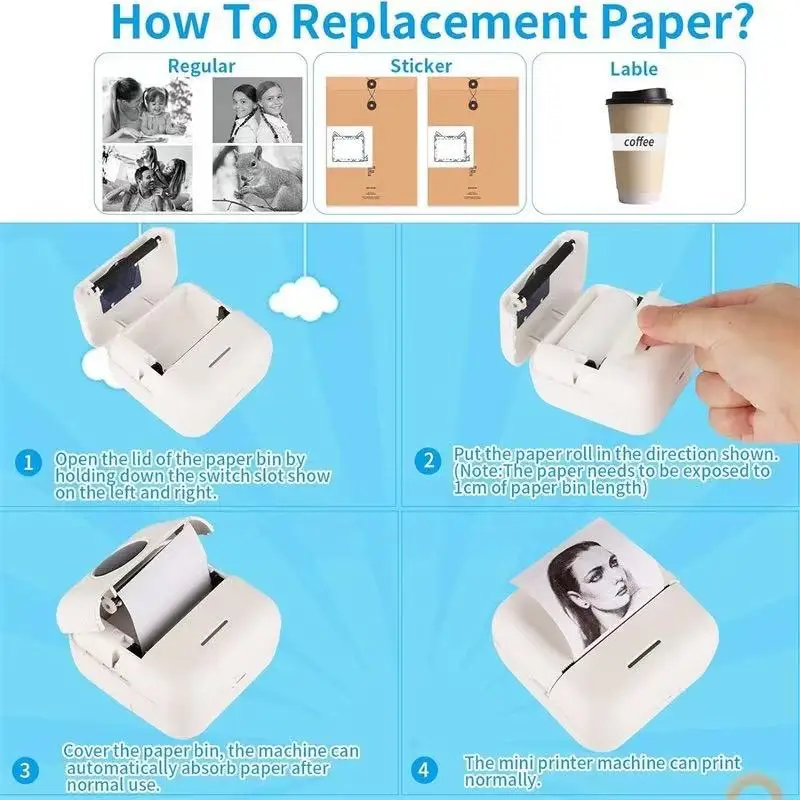 How To Replacement Paper?

Regular

Sticker

Lable

coffee

1 Open the lid of the paper bin by holding down the switch slot show on the left and right.

2 Put the paper roll in the direction shown. (Note:The paper needs to be exposed to 1cm of paper bin length)

3 Cover the paper bin, the machine can automatically absorb paper after normal use.

4 The mini printer machine can print normally.